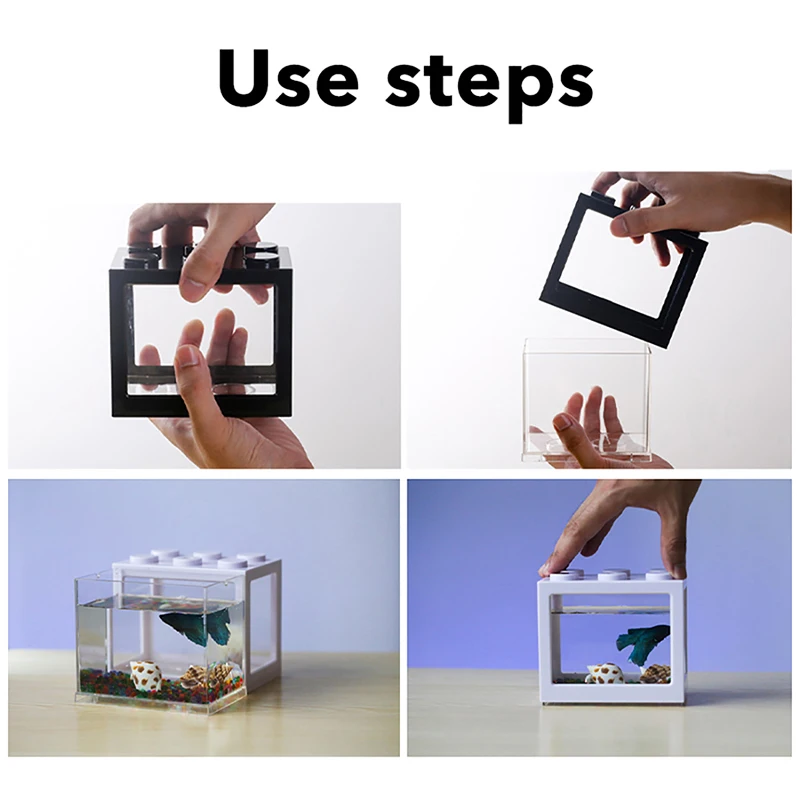 Use steps