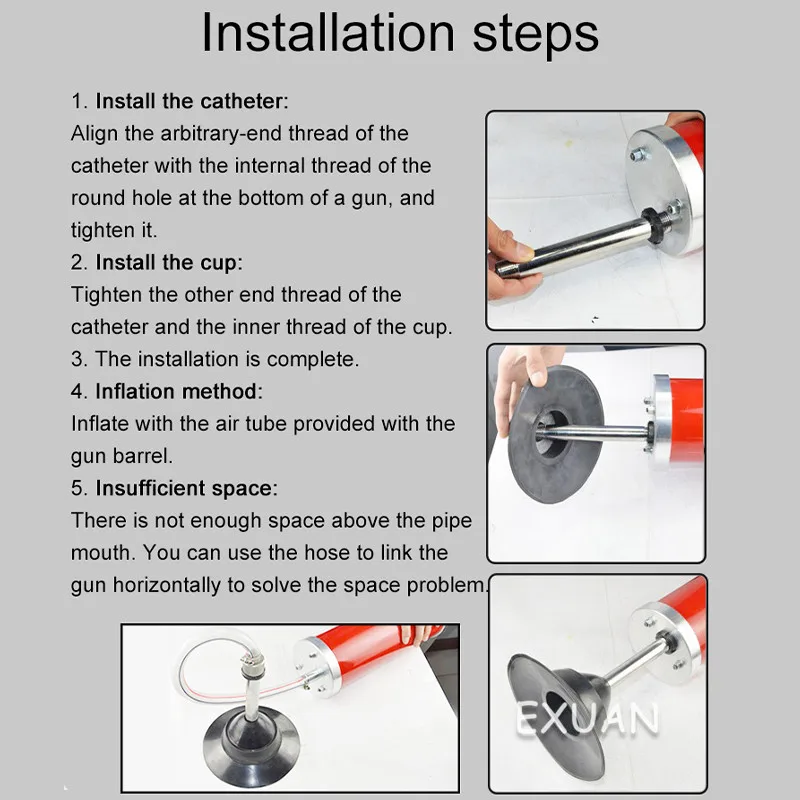 Installation steps

1. Install the catheter:
Align the arbitrary-end thread of the catheter with the internal thread of the round hole at the bottom of a gun, and tighten it.
2. Install the cup:
Tighten the other end thread of the catheter and the inner thread of the cup.
3. The installation is complete.
4. Inflation method:
Inflate with the air tube provided with the gun barrel.
5. Insufficient space:
There is not enough space above the pipe mouth. You can use the hose to link the gun horizontally to solve the space problem.

EXUAN