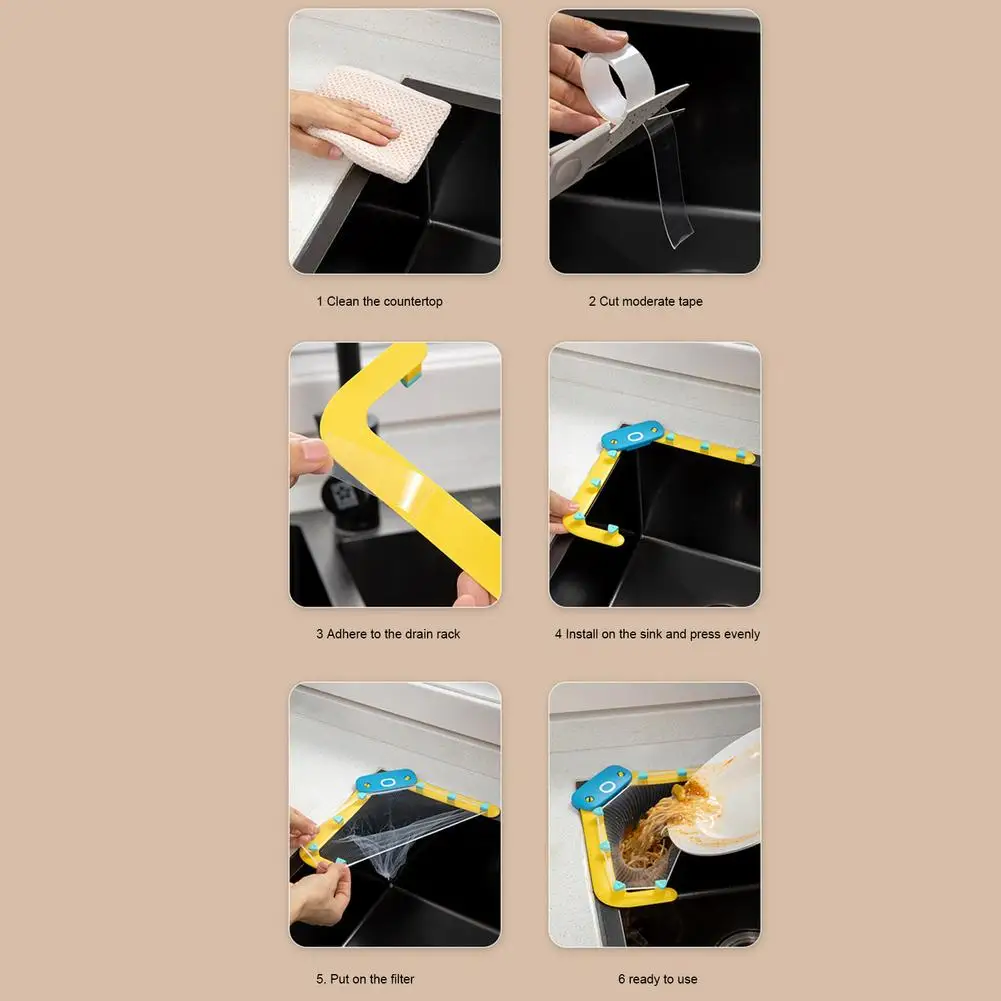 1 Clean the countertop

2 Cut moderate tape

3 Adhere to the drain rack

4 Install on the sink and press evenly

5. Put on the filter

6 ready to use