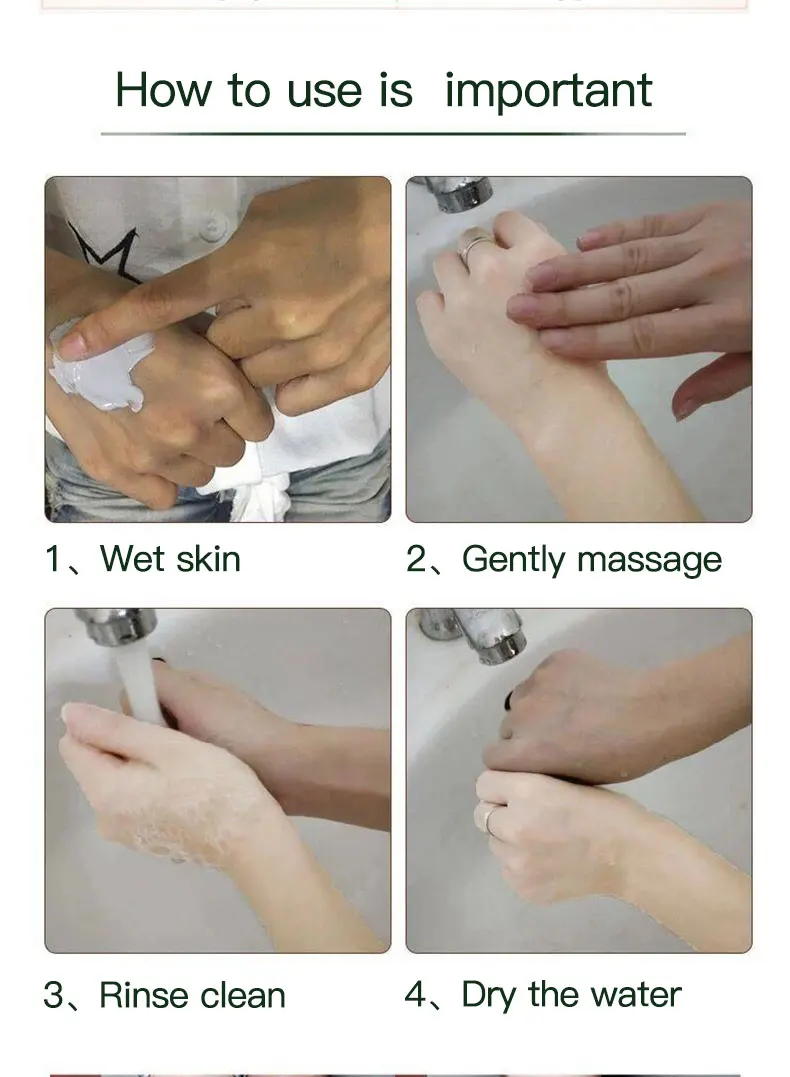 How to use is important

1、Wet skin

2、Gently massage

3、Rinse clean

4、Dry the water