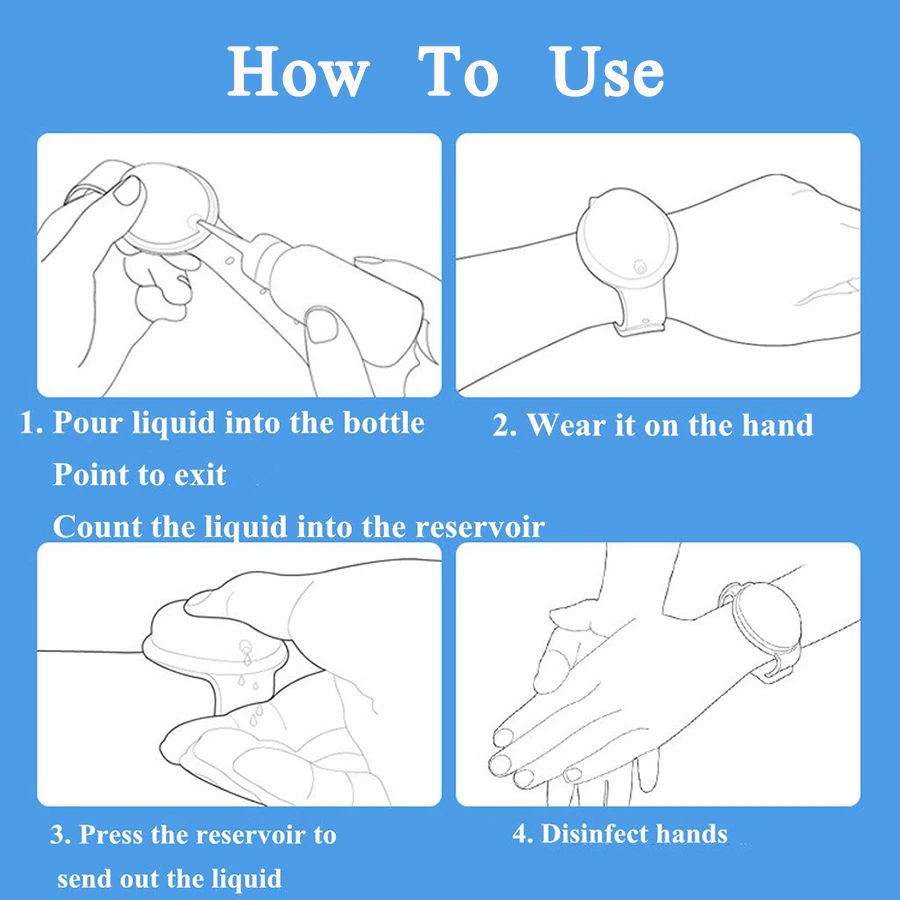 How To Use

1. Pour liquid into the bottle
Point to exit
Count the liquid into the reservoir

2. Wear it on the hand

3. Press the reservoir to send out the liquid

4. Disinfect hands