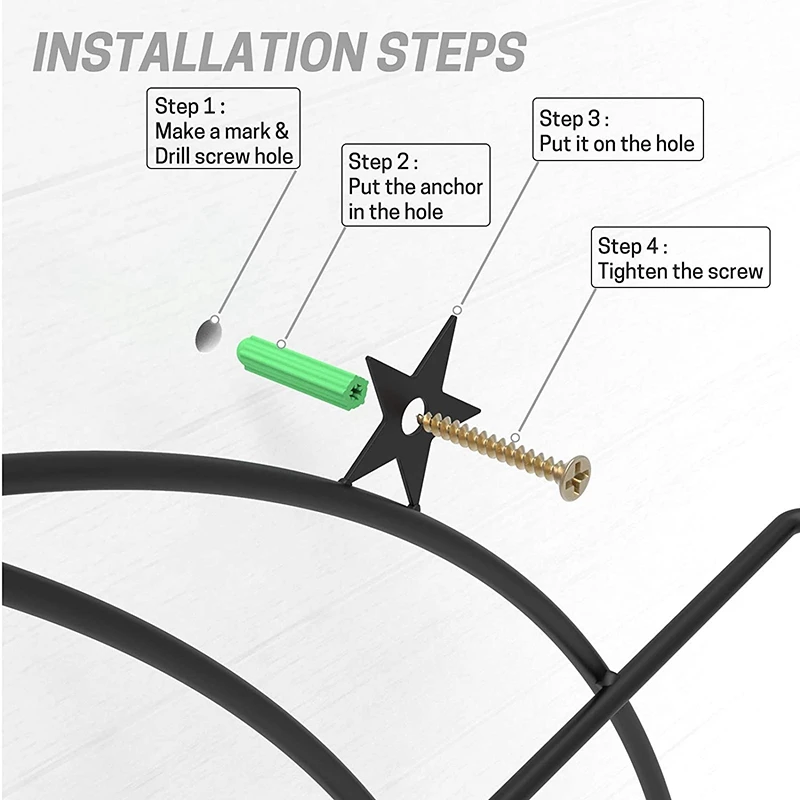 INSTALLATION STEPS

Step 1 :
Make a mark & Drill screw hole

Step 2 :
Put the anchor in the hole

Step 3 :
Put it on the hole

Step 4 :
Tighten the screw