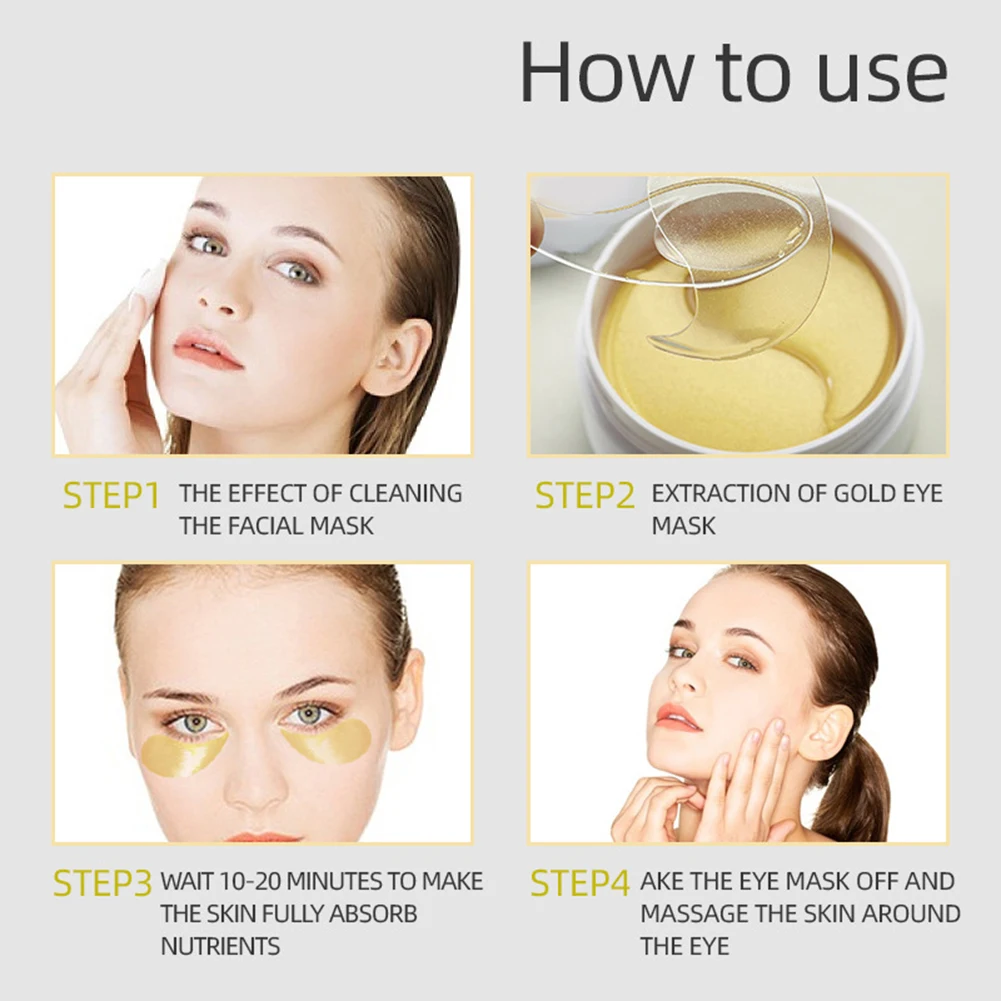 How to use

STEP1 THE EFFECT OF CLEANING THE FACIAL MASK

STEP2 EXTRACTION OF GOLD EYE MASK

STEP3 WAIT 10-20 MINUTES TO MAKE THE SKIN FULLY ABSORB NUTRIENTS

STEP4 AKE THE EYE MASK OFF AND MASSAGE THE SKIN AROUND THE EYE