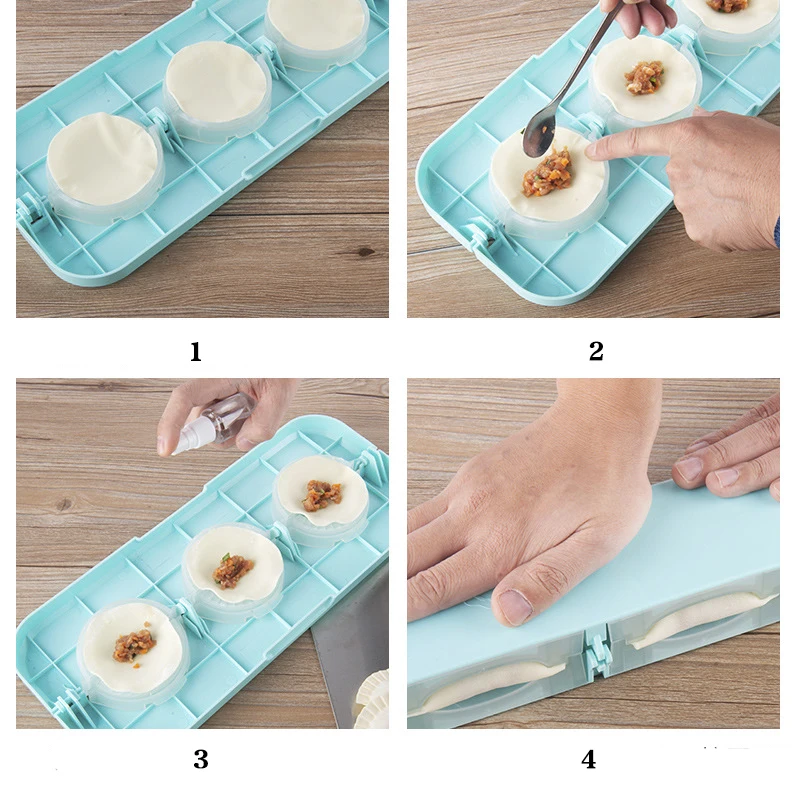 1

2

3

4