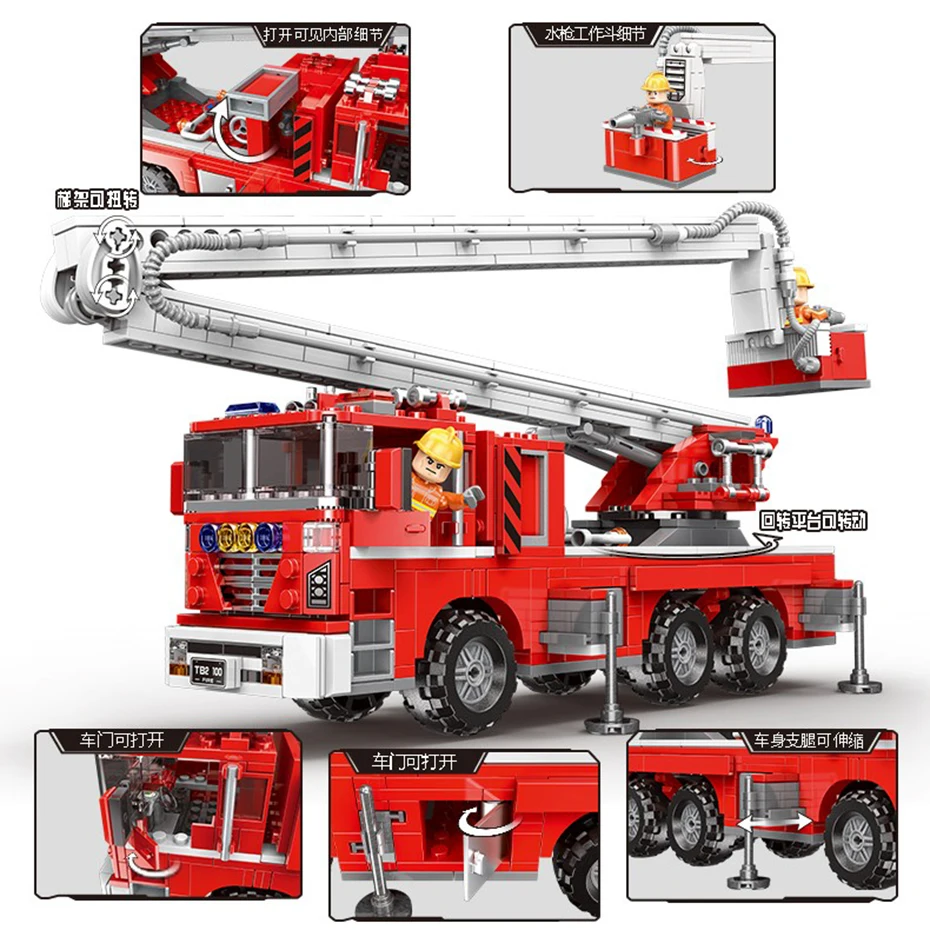 打开可见内部细节

水枪工作斗细节

梯架可扭转

回转平台可转动

TB2 100
FIRE

车门可打开

车门可打开

车身支腿可伸缩