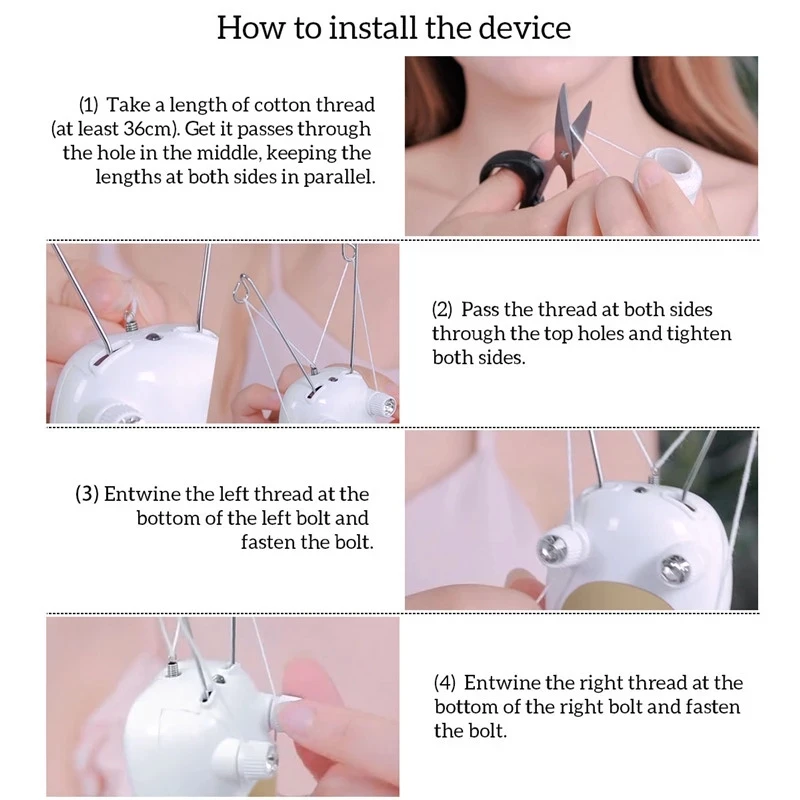 How to install the device

(1) Take a length of cotton thread (at least 36cm). Get it passes through the hole in the middle, keeping the lengths at both sides in parallel.

(2) Pass the thread at both sides through the top holes and tighten both sides.

(3) Entwine the left thread at the bottom of the left bolt and fasten the bolt.

(4) Entwine the right thread at the bottom of the right bolt and fasten the bolt.