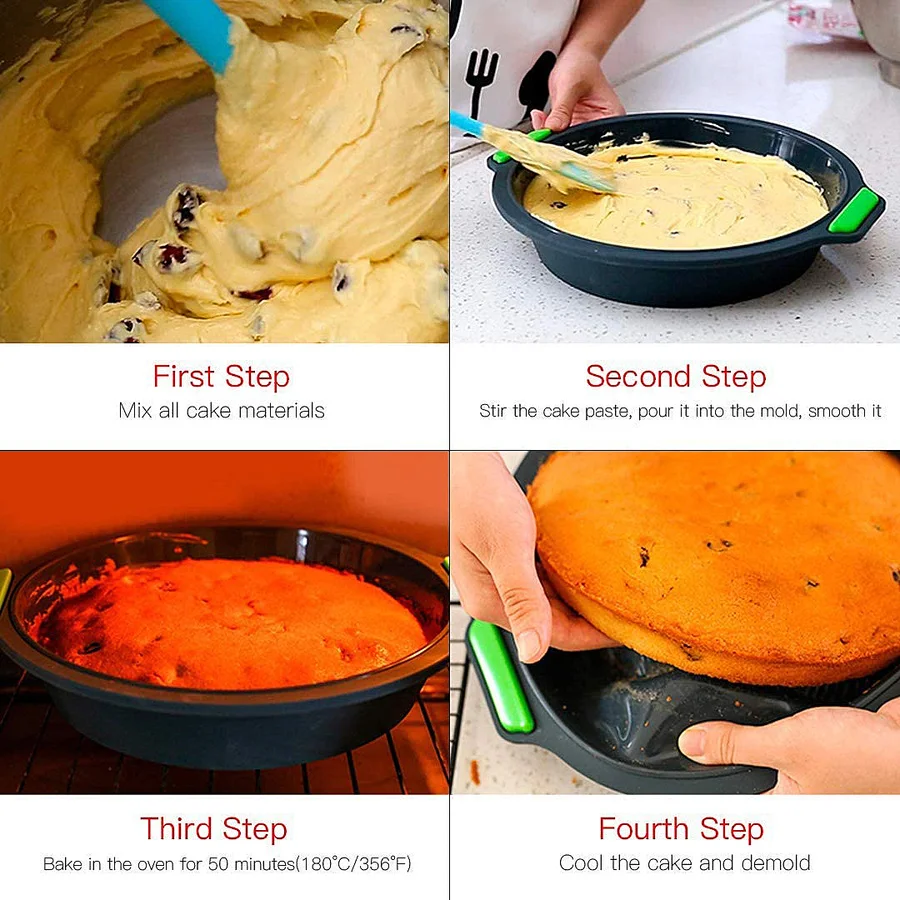 First Step
Mix all cake materials

Second Step
Stir the cake paste, pour it into the mold, smooth it

Third Step
Bake in the oven for 50 minutes(180°C/356°F)

Fourth Step
Cool the cake and demold