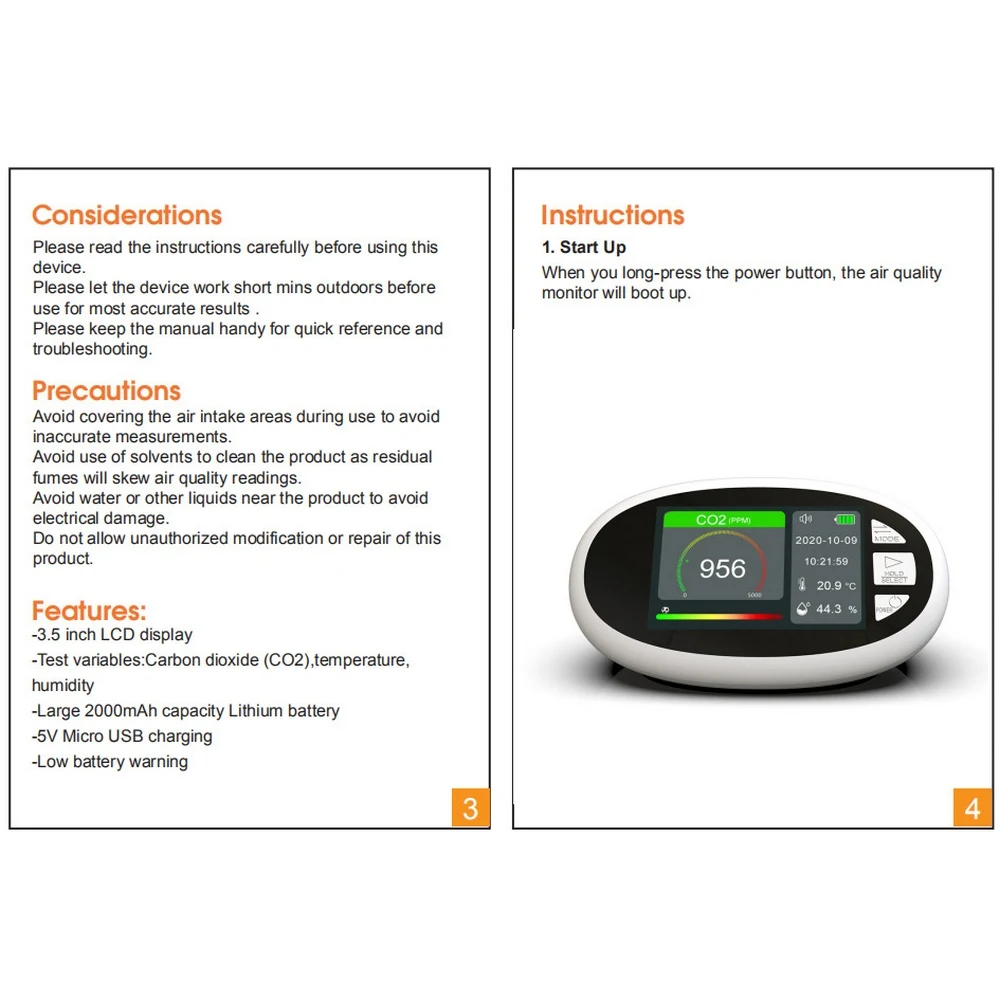 Considerations

Please read the instructions carefully before using this device.
Please let the device work short mins outdoors before use for most accurate results .
Please keep the manual handy for quick reference and troubleshooting.

Precautions

Avoid covering the air intake areas during use to avoid inaccurate measurements.
Avoid use of solvents to clean the product as residual fumes will skew air quality readings.
Avoid water or other liquids near the product to avoid electrical damage.
Do not allow unauthorized modification or repair of this product.

Features:

-3.5 inch LCD display
-Test variables:Carbon dioxide (CO2),temperature, humidity
-Large 2000mAh capacity Lithium battery
-5V Micro USB charging
-Low battery warning

3

Instructions

1. Start Up

When you long-press the power button, the air quality monitor will boot up.

CO2 (PPM)
956
0
5000
2020-10-09
10:21:59
20.9 °C
44.3 %
MODE
HOLD SELECT
POWER

4