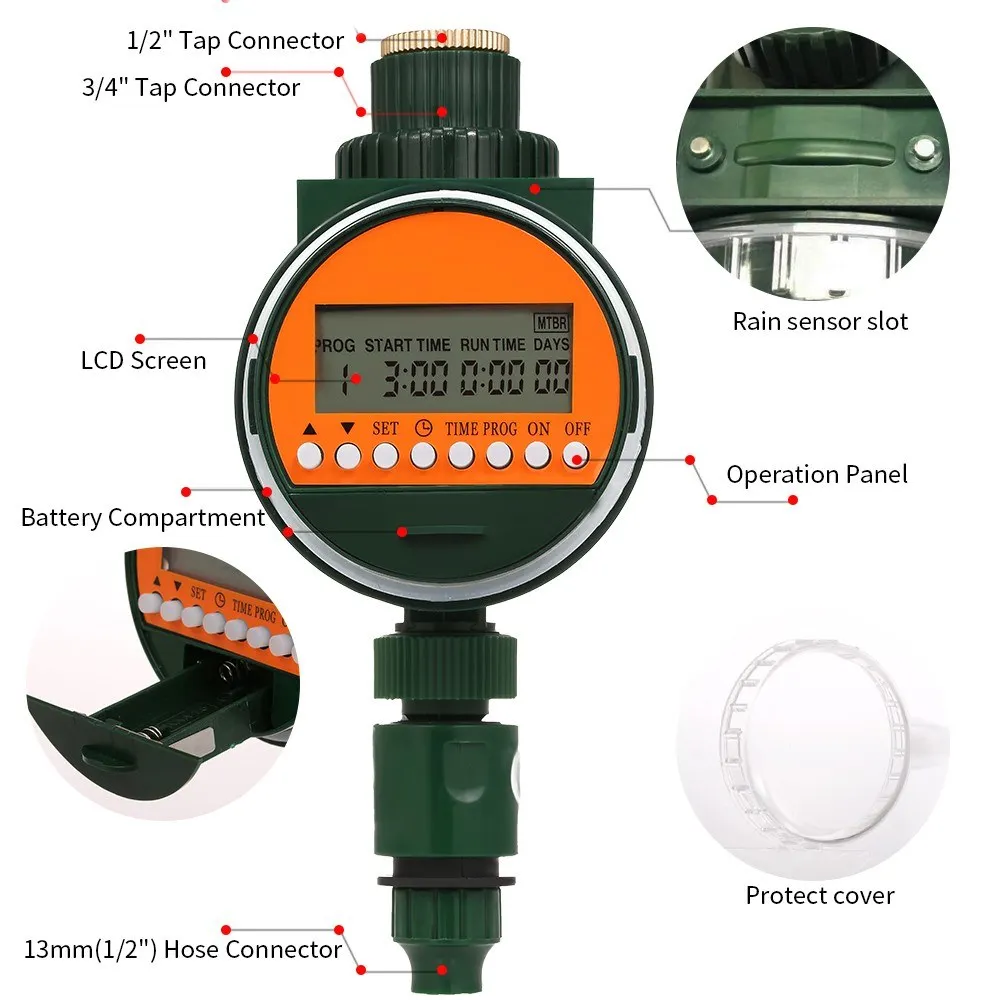 1/2" Tap Connector

3/4" Tap Connector

Rain sensor slot

LCD Screen

MTBR

PROG START TIME RUN TIME DAYS

1 3:00 0:00 00

▲ ▼ SET TIME PROG ON OFF

Operation Panel

Battery Compartment

▲ ▼ SET TIME PROG

Protect cover

13mm(1/2") Hose Connector