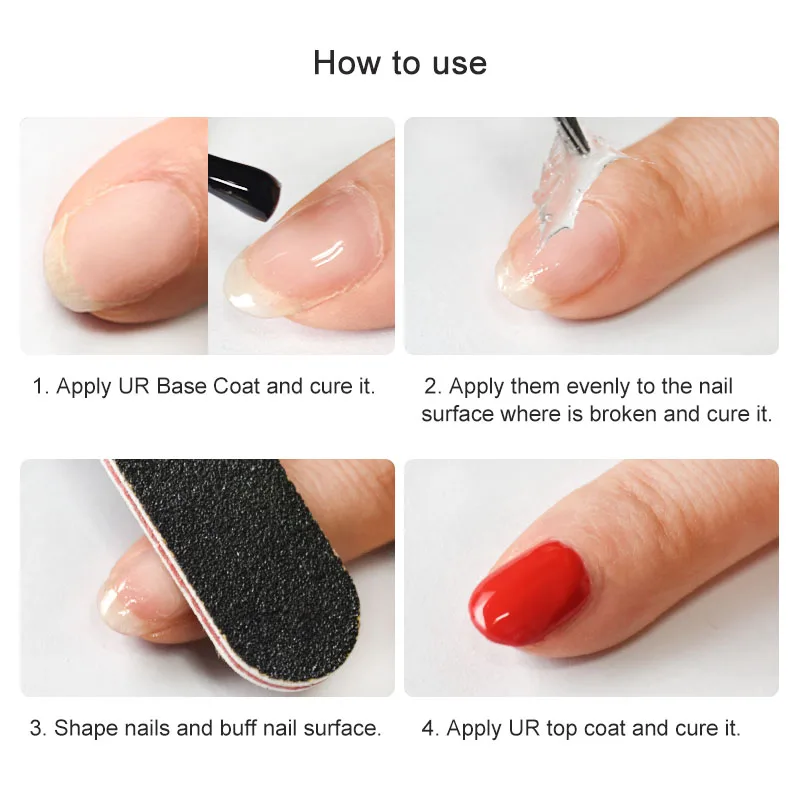 How to use

1. Apply UR Base Coat and cure it.

2. Apply them evenly to the nail surface where is broken and cure it.

3. Shape nails and buff nail surface.

4. Apply UR top coat and cure it.