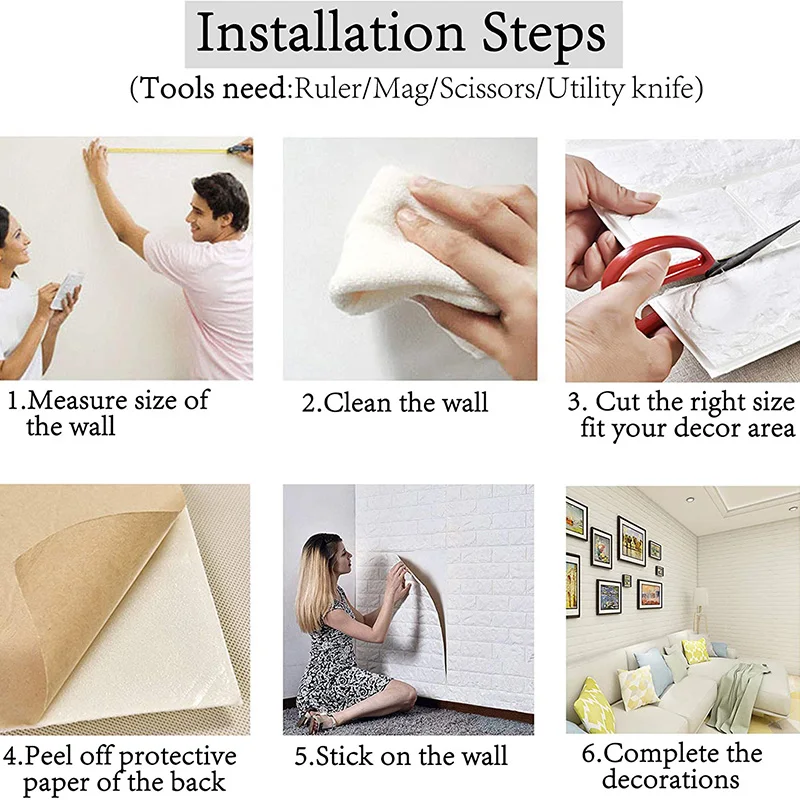 Installation Steps
(Tools need:Ruler/Mag/Scissors/Utility knife)

1.Measure size of the wall

2.Clean the wall

3. Cut the right size fit your decor area

4.Peel off protective paper of the back

5.Stick on the wall

6.Complete the decorations