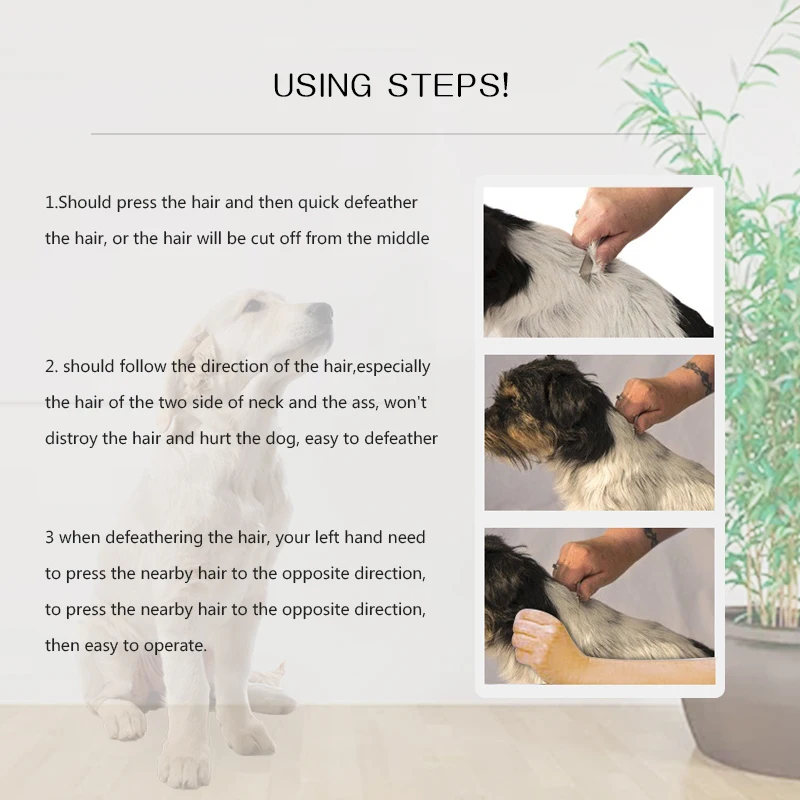 USING STEPS!

1.Should press the hair and then quick defeather the hair, or the hair will be cut off from the middle

2. should follow the direction of the hair,especially the hair of the two side of neck and the ass, won't distroy the hair and hurt the dog, easy to defeather

3 when defeathering the hair, your left hand need to press the nearby hair to the opposite direction, to press the nearby hair to the opposite direction, then easy to operate.