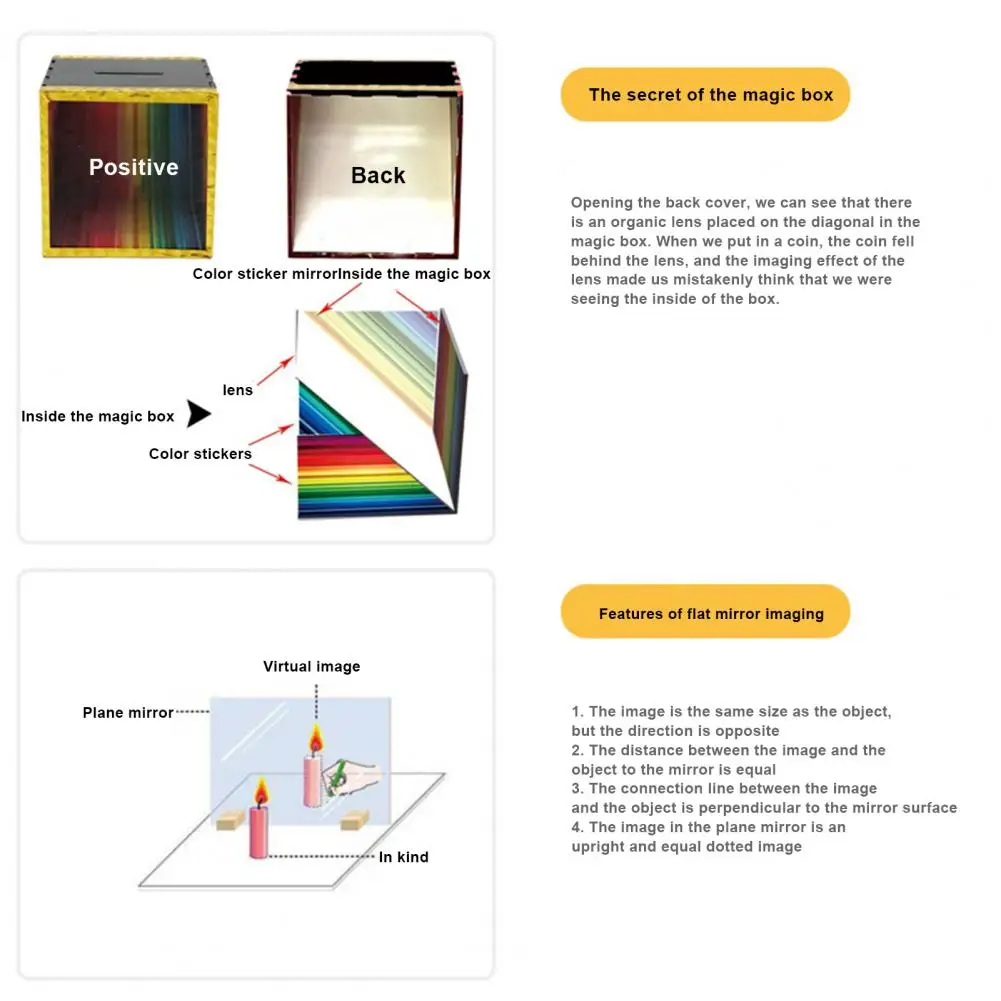 Positive

Back

Color sticker mirrorInside the magic box

lens

Inside the magic box

Color stickers

The secret of the magic box

Opening the back cover, we can see that there is an organic lens placed on the diagonal in the magic box. When we put in a coin, the coin fell behind the lens, and the imaging effect of the lens made us mistakenly think that we were seeing the inside of the box.

Virtual image

Plane mirror

In kind

Features of flat mirror imaging

1. The image is the same size as the object, but the direction is opposite
2. The distance between the image and the object to the mirror is equal
3. The connection line between the image and the object is perpendicular to the mirror surface
4. The image in the plane mirror is an upright and equal dotted image