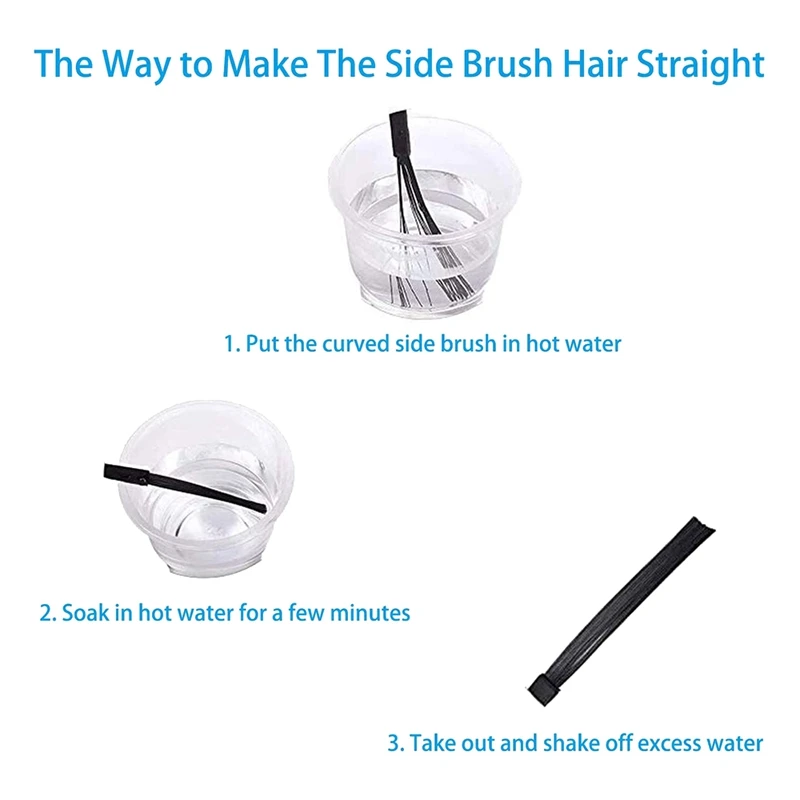 The Way to Make The Side Brush Hair Straight

1. Put the curved side brush in hot water

2. Soak in hot water for a few minutes

3. Take out and shake off excess water