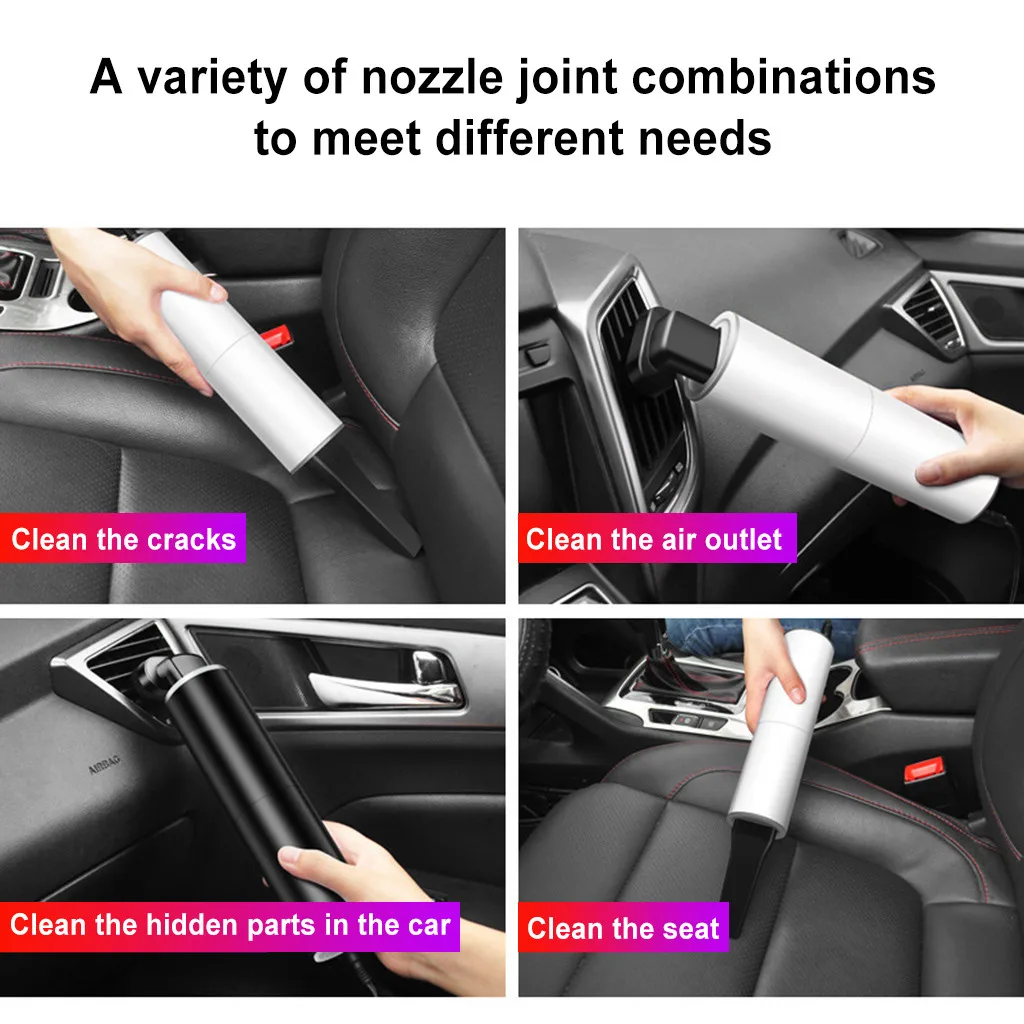 A variety of nozzle joint combinations to meet different needs

Clean the cracks

Clean the air outlet

AIRBAG

Clean the hidden parts in the car

Clean the seat