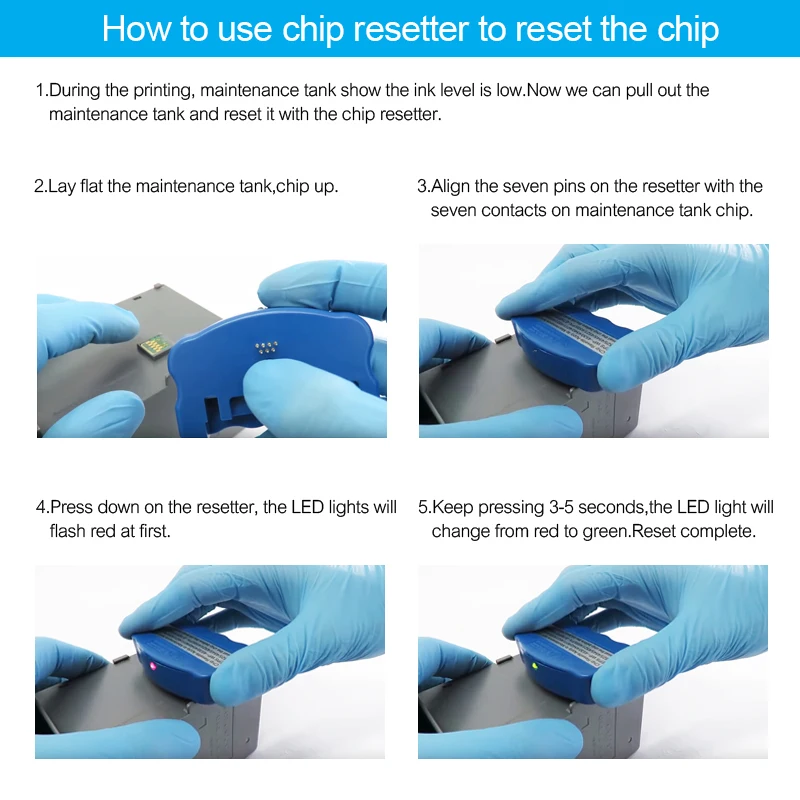 How to use chip resetter to reset the chip

1.During the printing, maintenance tank show the ink level is low.Now we can pull out the maintenance tank and reset it with the chip resetter.

2.Lay flat the maintenance tank,chip up.

3.Align the seven pins on the resetter with the seven contacts on maintenance tank chip.

4.Press down on the resetter, the LED lights will flash red at first.

5.Keep pressing 3-5 seconds,the LED light will change from red to green.Reset complete.