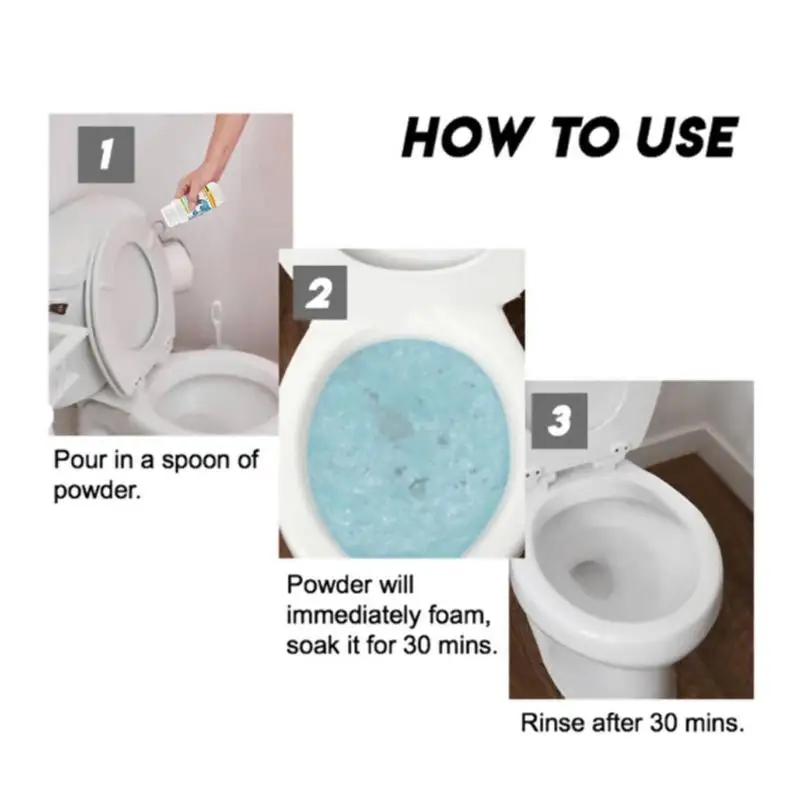 HOW TO USE

1

Pour in a spoon of powder.

2

Powder will immediately foam, soak it for 30 mins.

3

Rinse after 30 mins.