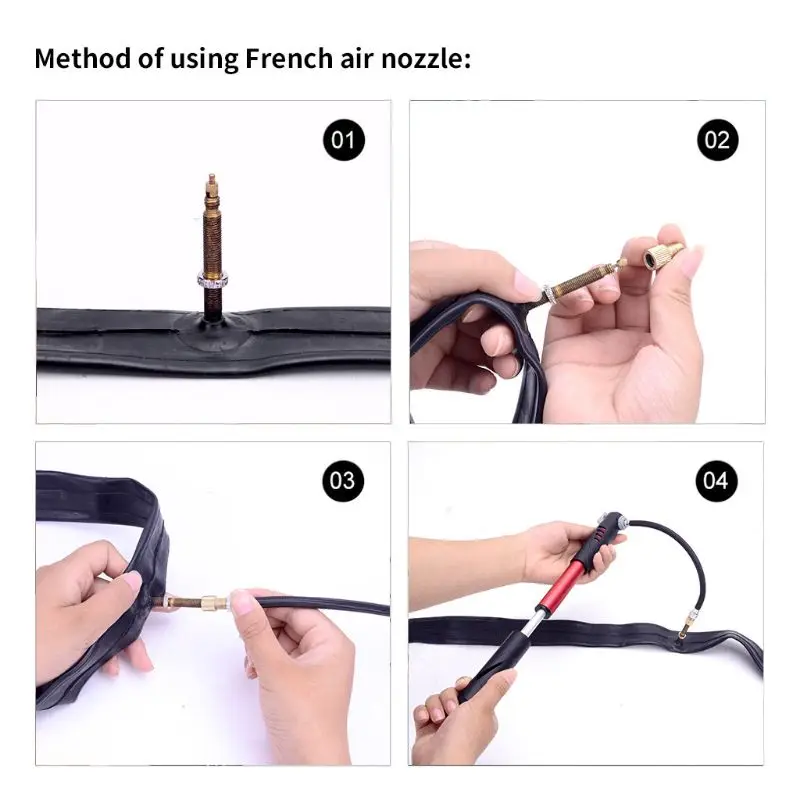 Method of using French air nozzle:

01

02

03

04