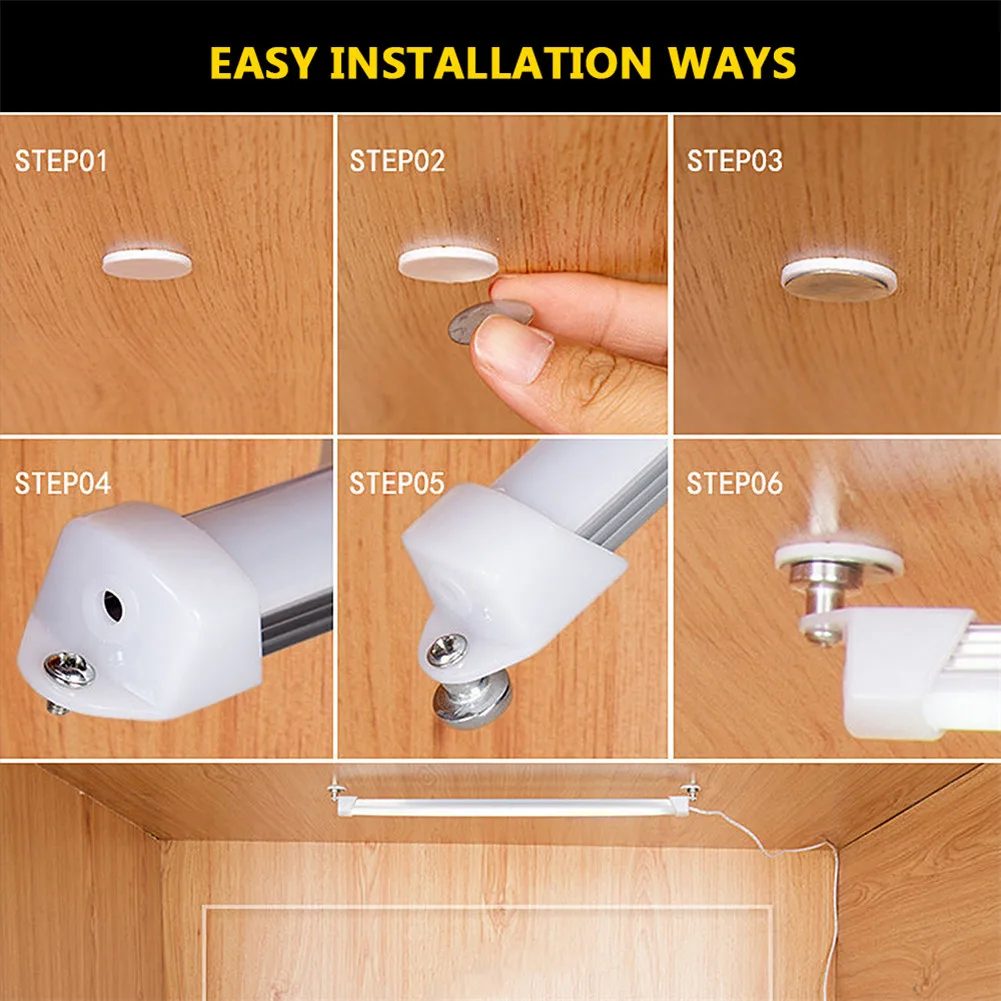 EASY INSTALLATION WAYS

STEP01

STEP02

STEP03

STEP04

STEP05

STEP06