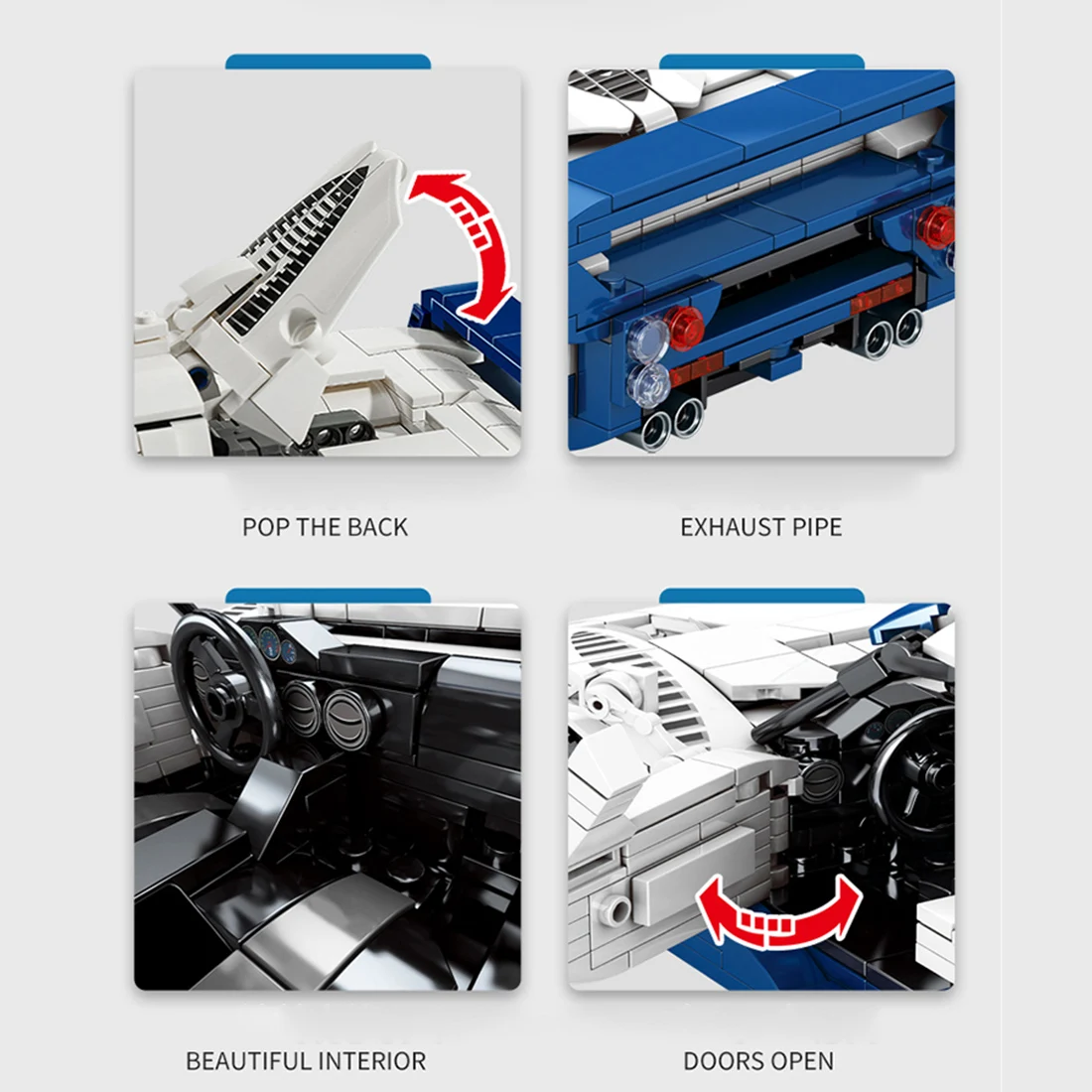 POP THE BACK

EXHAUST PIPE

BEAUTIFUL INTERIOR

DOORS OPEN