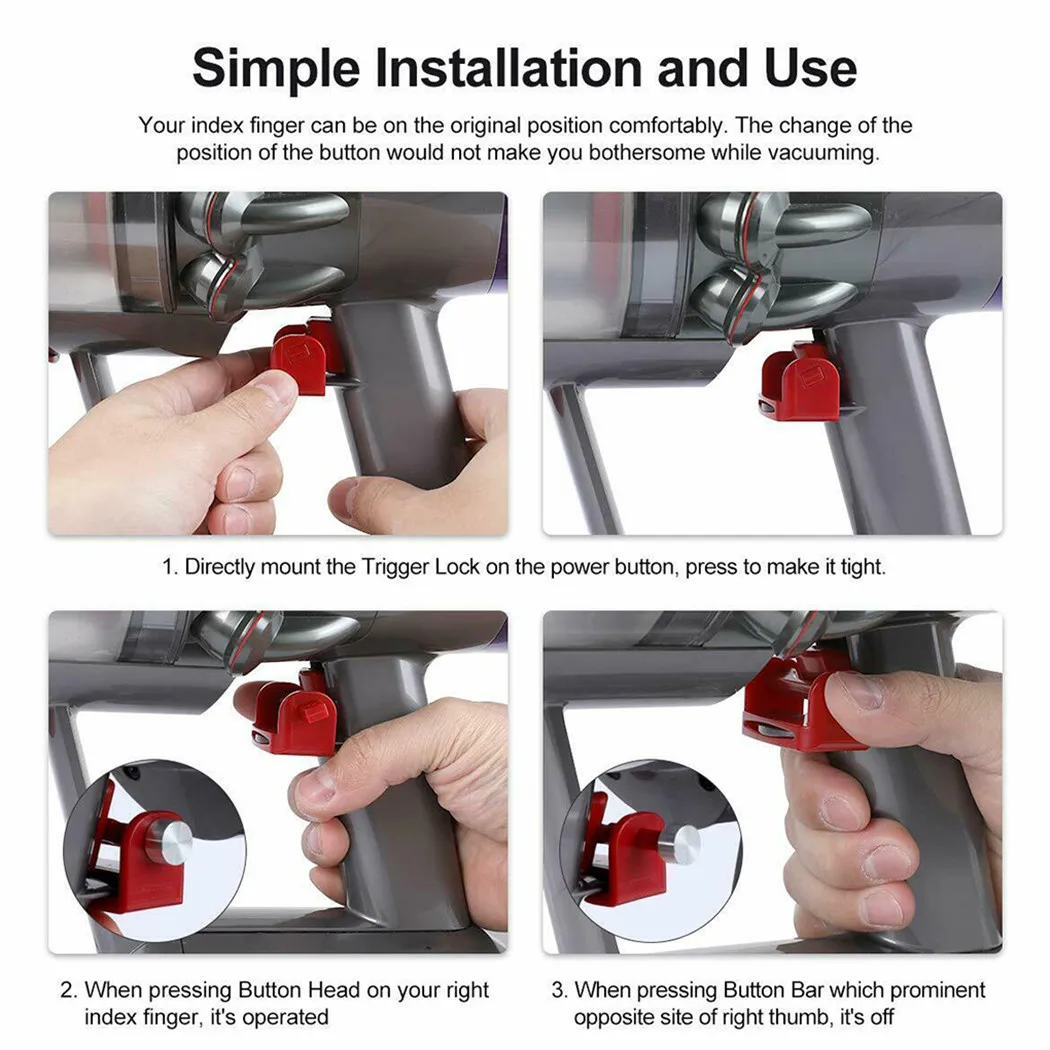 Simple Installation and Use

Your index finger can be on the original position comfortably. The change of the position of the button would not make you bothersome while vacuuming.

1. Directly mount the Trigger Lock on the power button, press to make it tight.

2. When pressing Button Head on your right index finger, it's operated

3. When pressing Button Bar which prominent opposite site of right thumb, it's off