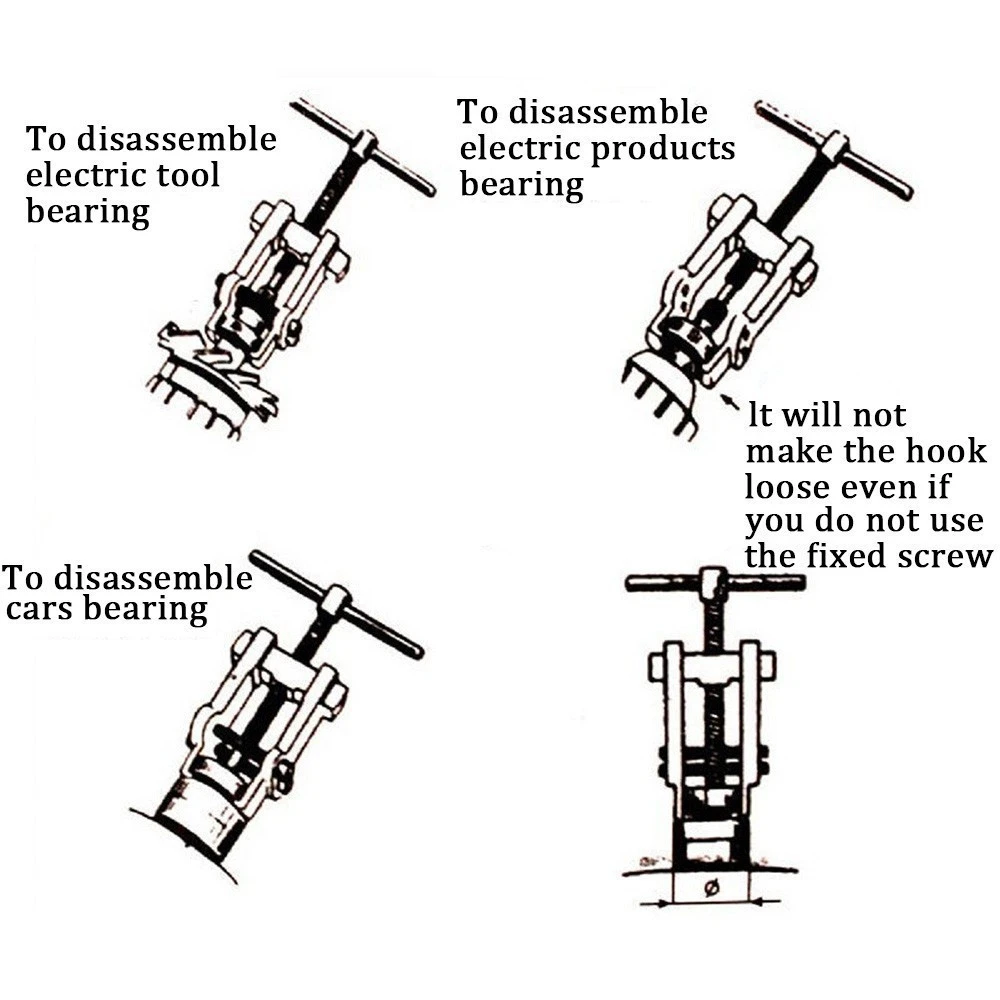 To disassemble electric tool bearing

To disassemble electric products bearing

lt will not make the hook loose even if you do not use the fixed screw

To disassemble cars bearing

ø