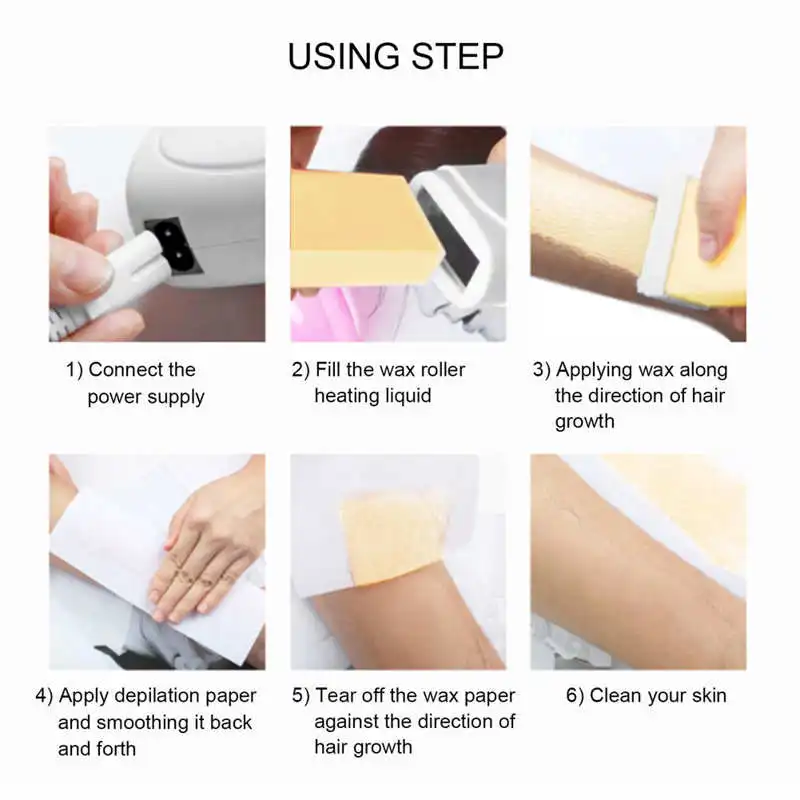 USING STEP

1) Connect the power supply

2) Fill the wax roller heating liquid

3) Applying wax along the direction of hair growth

4) Apply depilation paper and smoothing it back and forth

5) Tear off the wax paper against the direction of hair growth

6) Clean your skin