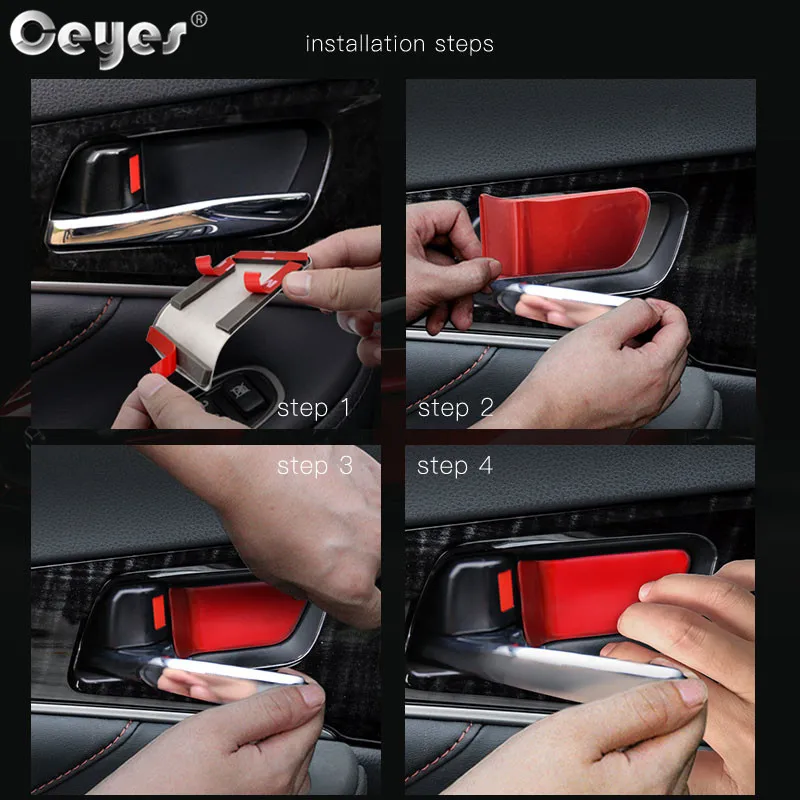 Ceyes®

installation steps

step 1

step 2

step 3

step 4