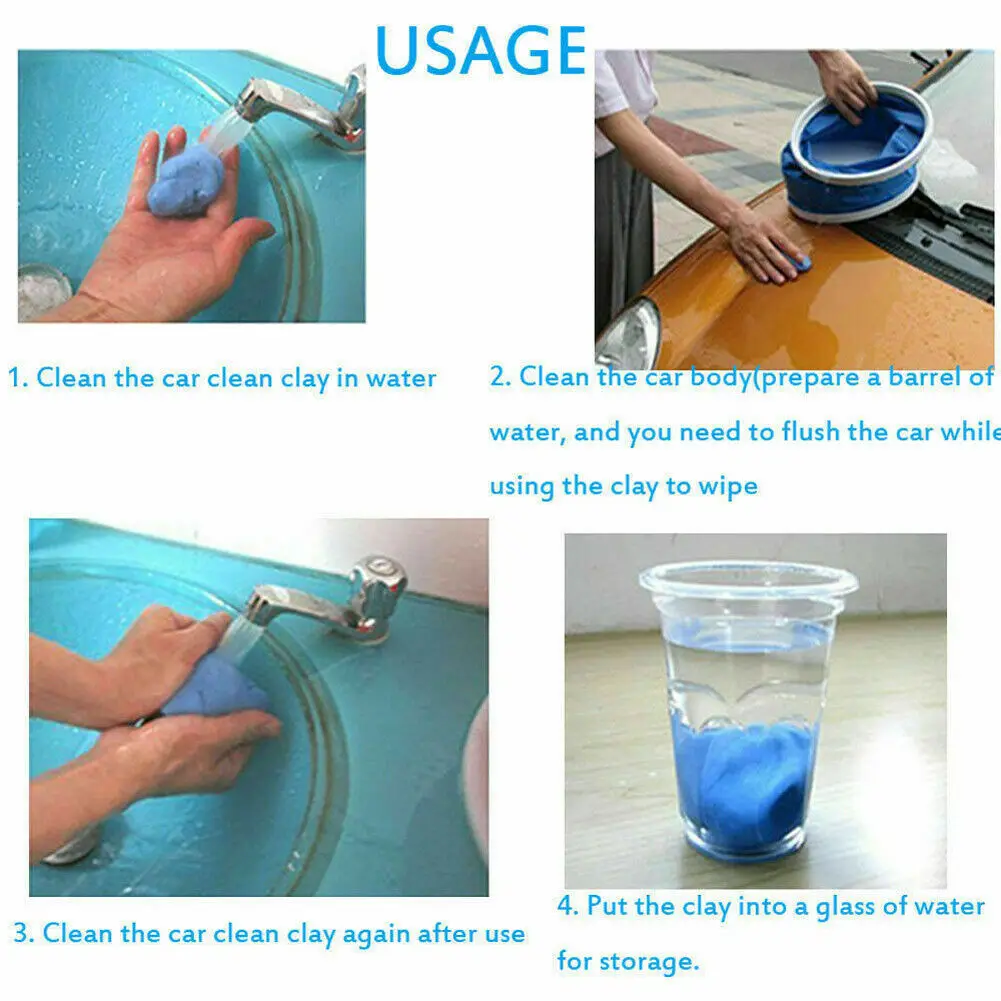 USAGE

1. Clean the car clean clay in water

2. Clean the car body(prepare a barrel of water, and you need to flush the car while using the clay to wipe

3. Clean the car clean clay again after use

4. Put the clay into a glass of water for storage.