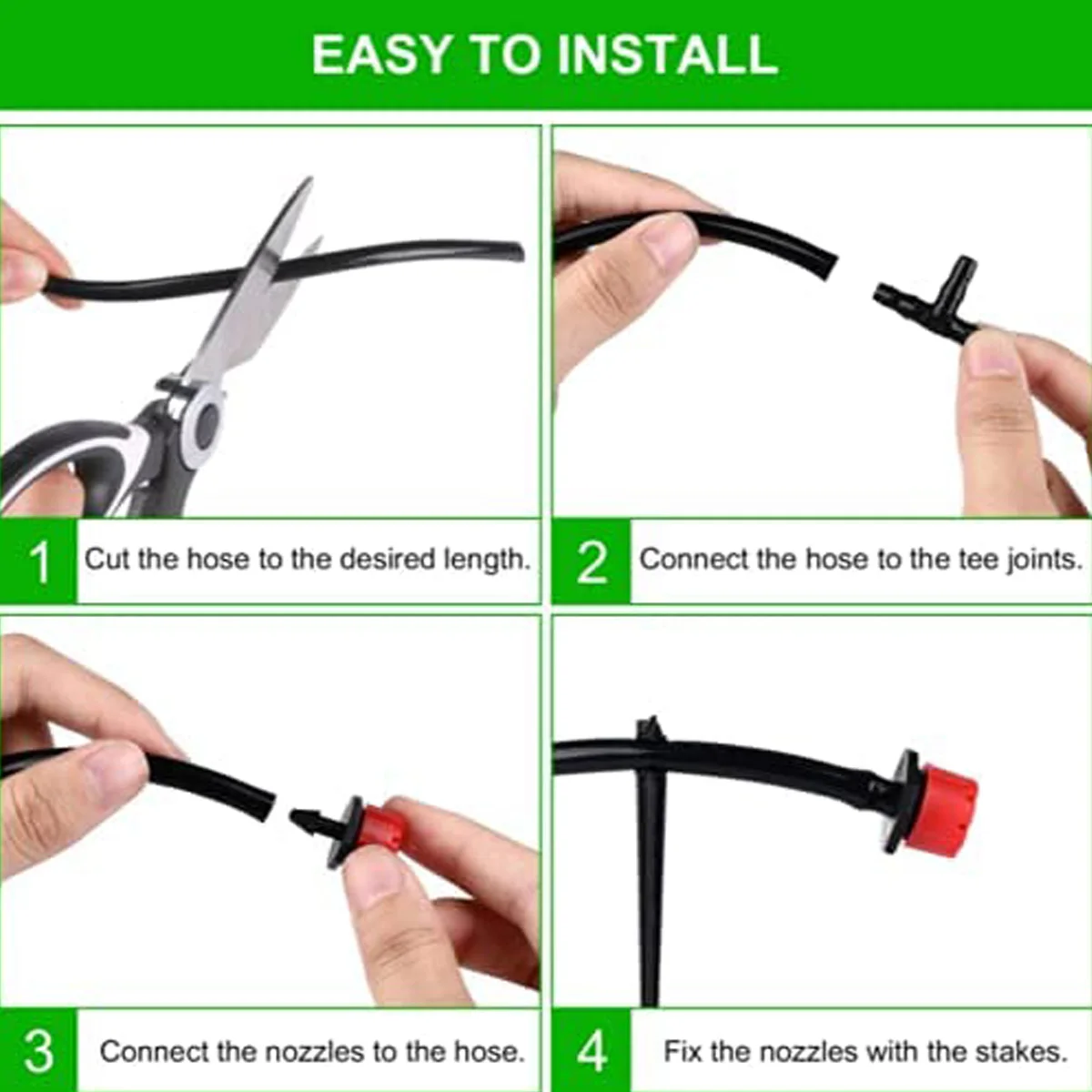 EASY TO INSTALL

1 Cut the hose to the desired length.

2 Connect the hose to the tee joints.

3 Connect the nozzles to the hose.

4 Fix the nozzles with the stakes.