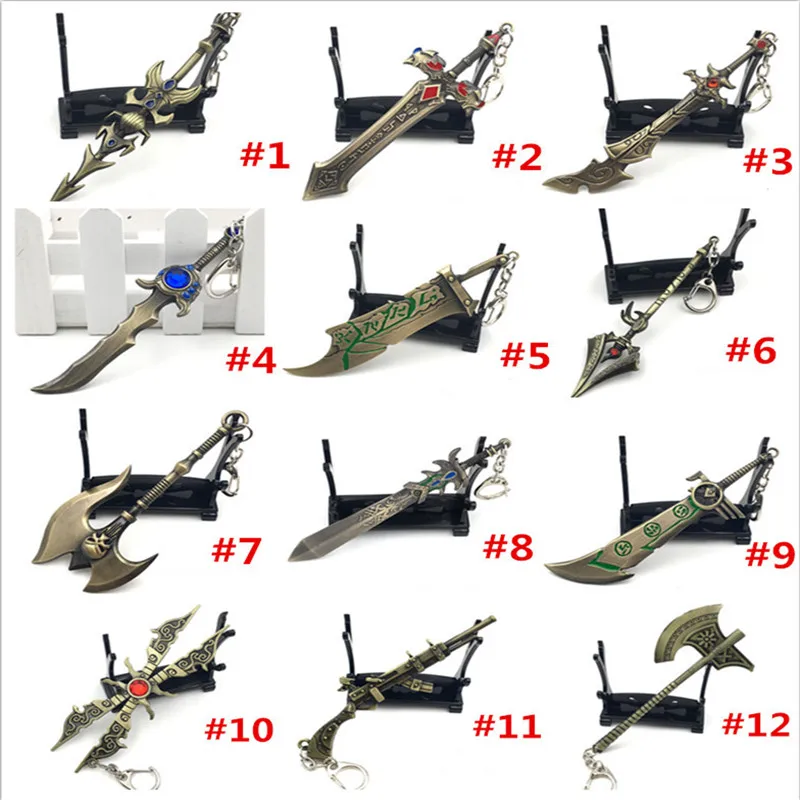 #1
#2
#3
#4
#5
#6
#7
#8
#9
#10
#11
#12