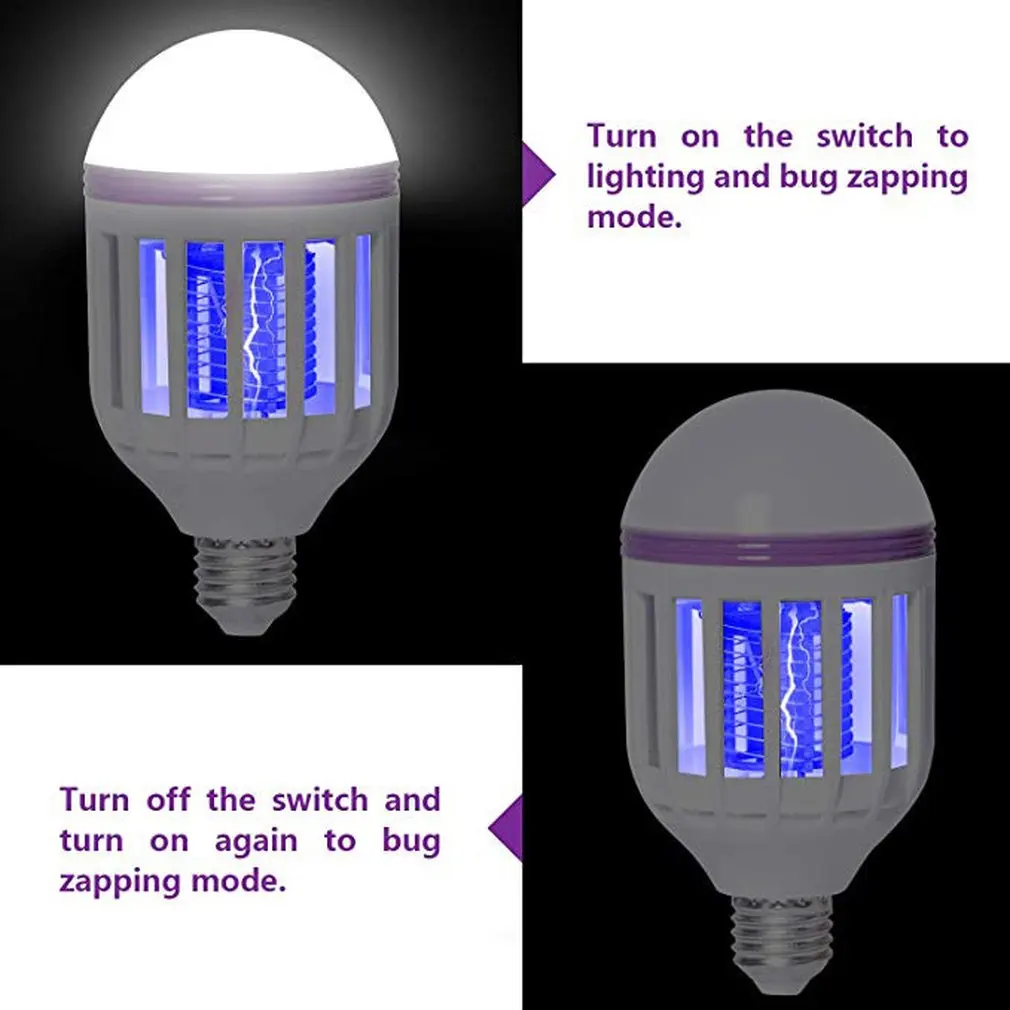 Turn on the switch to lighting and bug zapping mode.

Turn off the switch and turn on again to bug zapping mode.