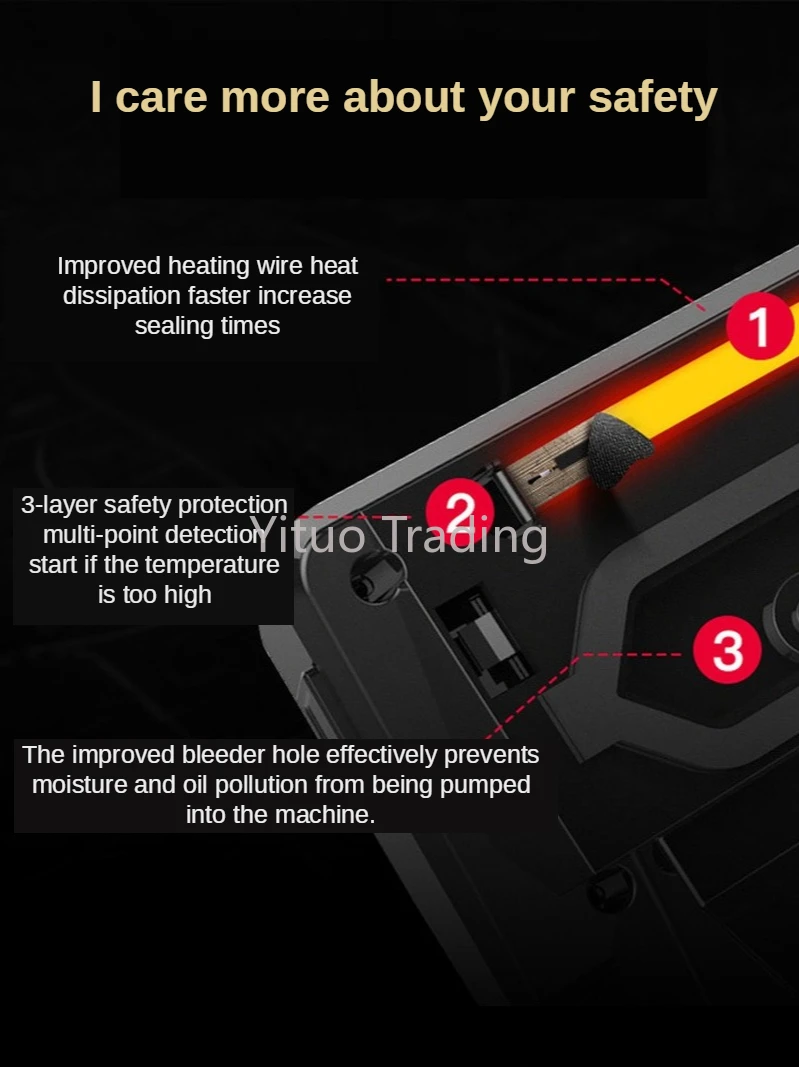 I care more about your safety

Improved heating wire heat dissipation faster increase sealing times

1

3-layer safety protection multi-point detection start if the temperature is too high

2

Yituo Trading

3

The improved bleeder hole effectively prevents moisture and oil pollution from being pumped into the machine.