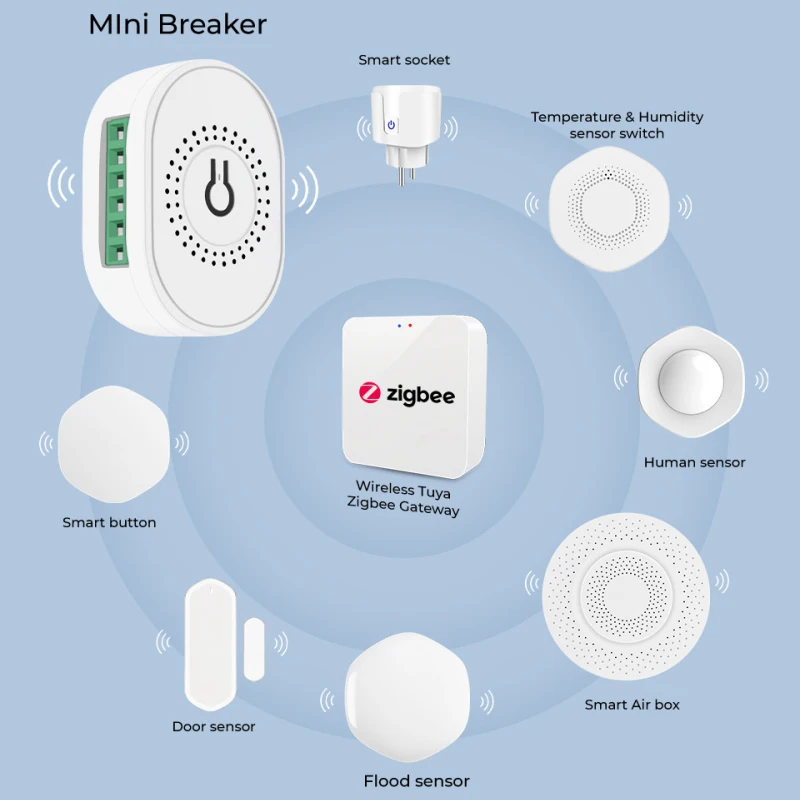 MIni Breaker

Smart socket

Temperature & Humidity sensor switch

zigbee

Wireless Tuya Zigbee Gateway

Human sensor

Smart button

Smart Air box

Door sensor

Flood sensor