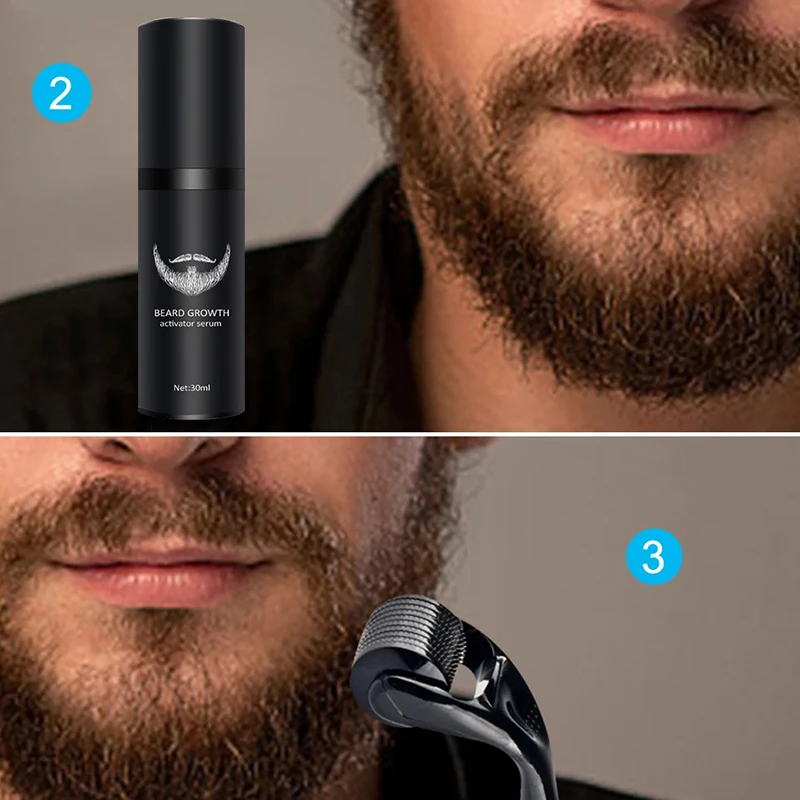 2

BEARD GROWTH
activator serum

Net:30ml

3