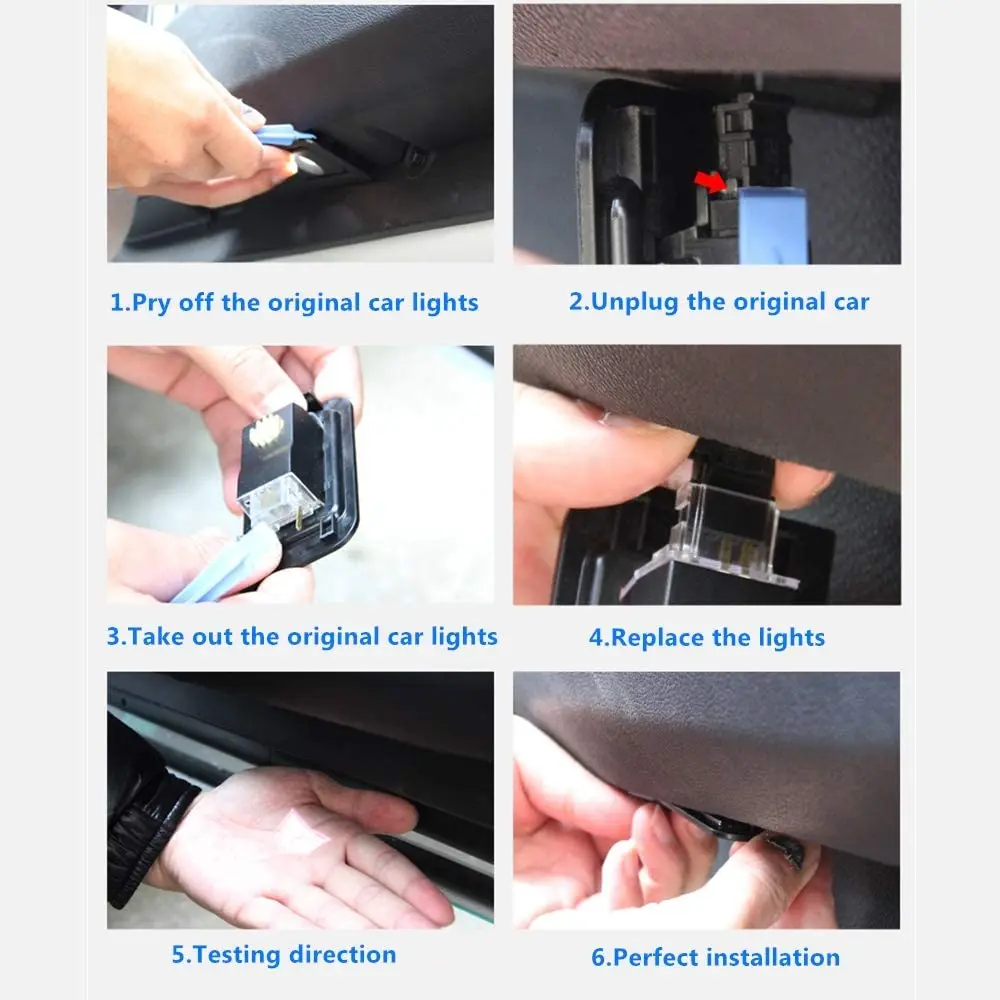 1.Pry off the original car lights

2.Unplug the original car

3.Take out the original car lights

4.Replace the lights

5.Testing direction

6.Perfect installation