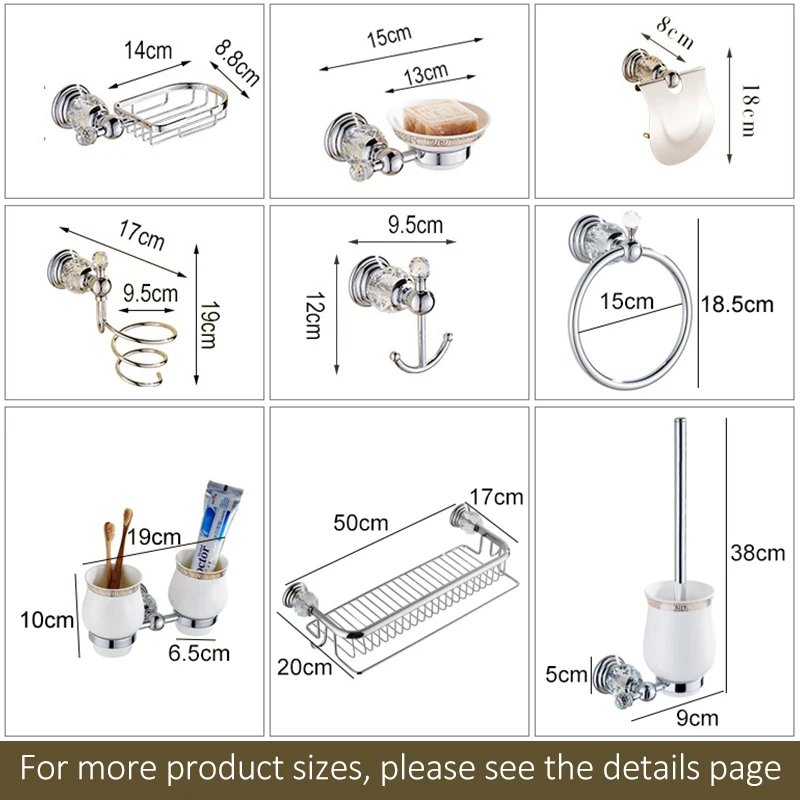 14cm
8.8cm

15cm
13cm

8cm
18cm

17cm
9.5cm
19cm

9.5cm
12cm

15cm
18.5cm

19cm
10cm
6.5cm

50cm
17cm
20cm

38cm
5cm
9cm

For more product sizes, please see the details page