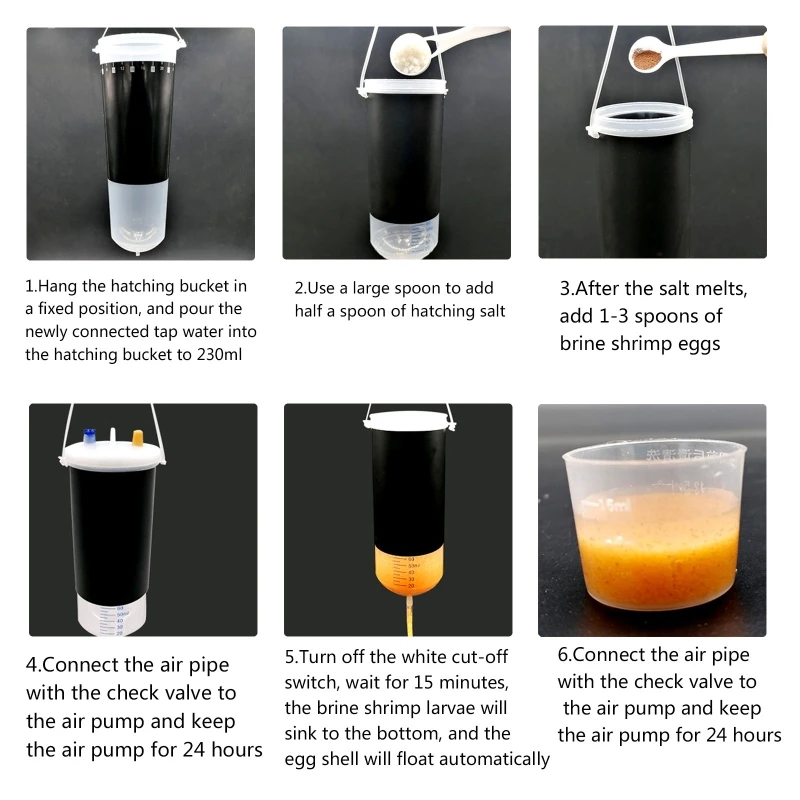 1.Hang the hatching bucket in a fixed position, and pour the newly connected tap water into the hatching bucket to 230ml

2.Use a large spoon to add half a spoon of hatching salt

3.After the salt melts, add 1-3 spoons of brine shrimp eggs

4.Connect the air pipe with the check valve to the air pump and keep the air pump for 24 hours

5.Turn off the white cut-off switch, wait for 15 minutes, the brine shrimp larvae will sink to the bottom, and the egg shell will float automatically

6.Connect the air pipe with the check valve to the air pump and keep the air pump for 24 hours