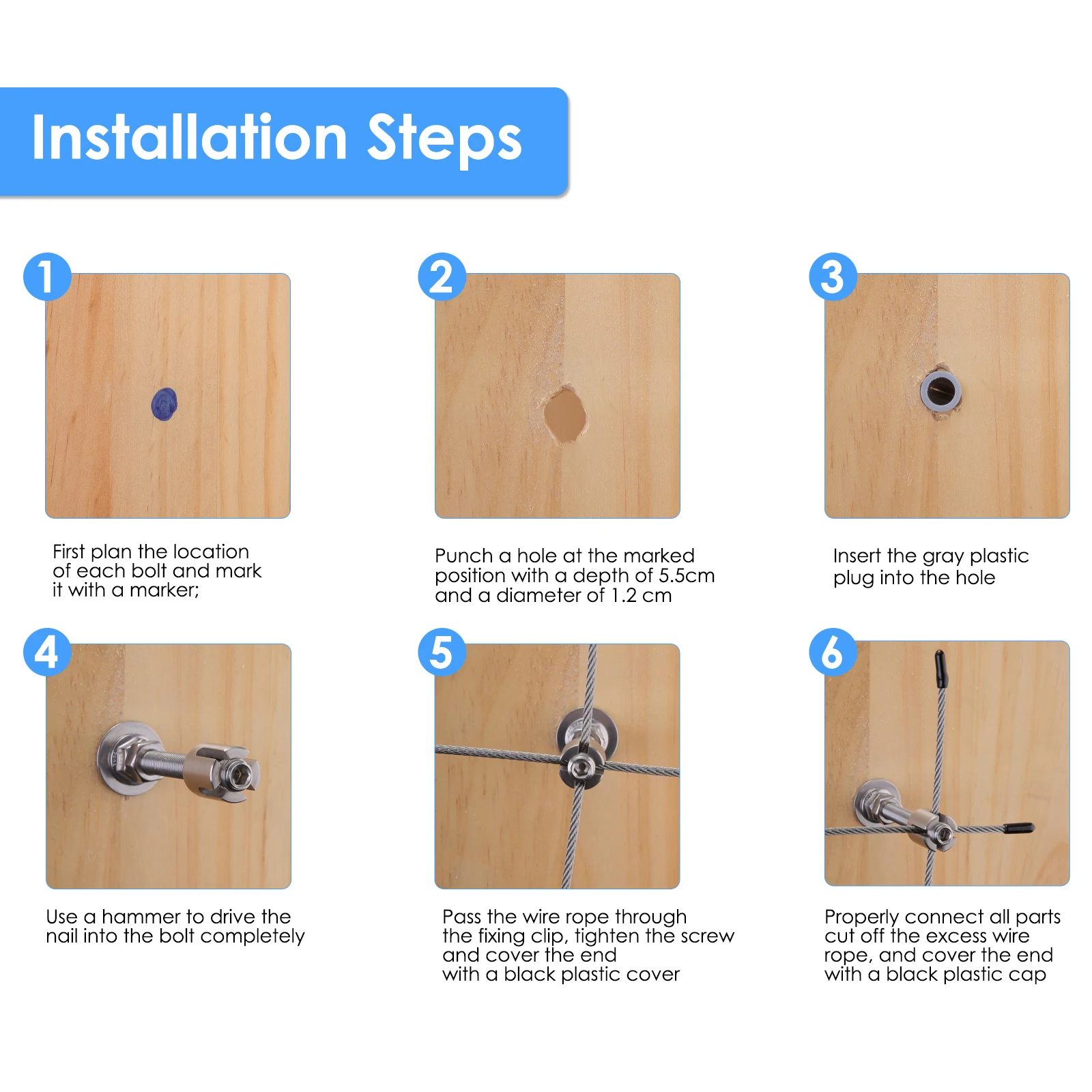 Installation Steps

1

First plan the location of each bolt and mark it with a marker;

2

Punch a hole at the marked position with a depth of 5.5cm and a diameter of 1.2 cm

3

Insert the gray plastic plug into the hole

4

Use a hammer to drive the nail into the bolt completely

5

Pass the wire rope through the fixing clip, tighten the screw and cover the end with a black plastic cover

6

Properly connect all parts cut off the excess wire rope, and cover the end with a black plastic cap