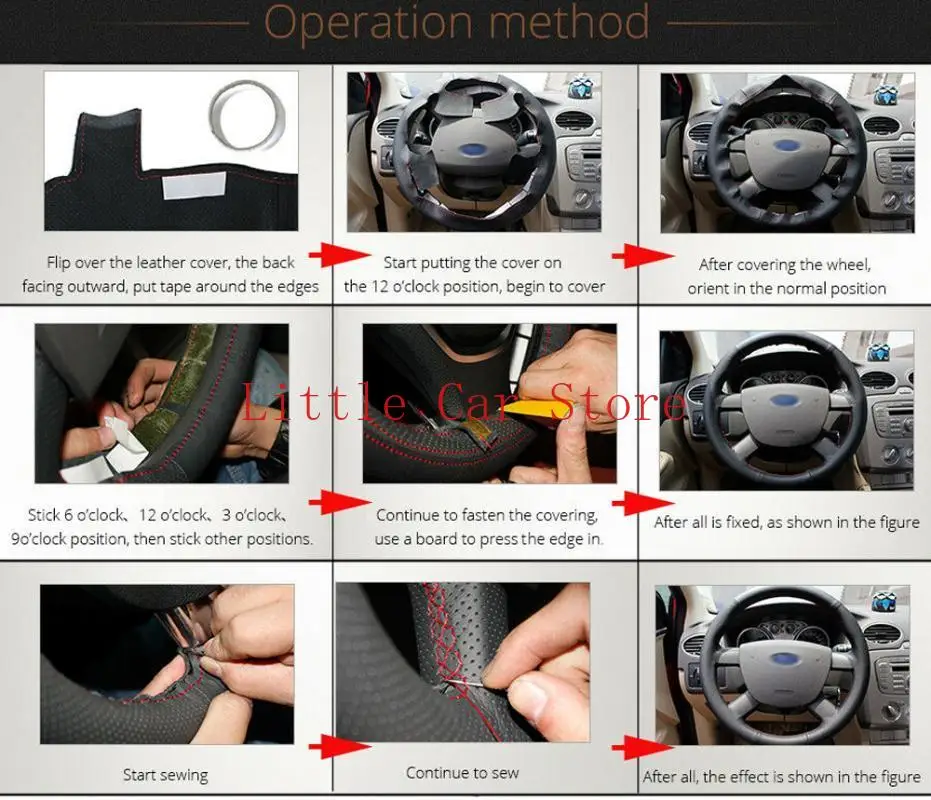 Operation method

Flip over the leather cover, the back facing outward, put tape around the edges

Start putting the cover on the 12 o'clock position, begin to cover

After covering the wheel, orient in the normal position

Little Car Store

Stick 6 o'clock、12 o'clock、3 o'clock、9o'clock position, then stick other positions.

Continue to fasten the covering, use a board to press the edge in.

After all is fixed, as shown in the figure

Start sewing

Continue to sew

After all, the effect is shown in the figure