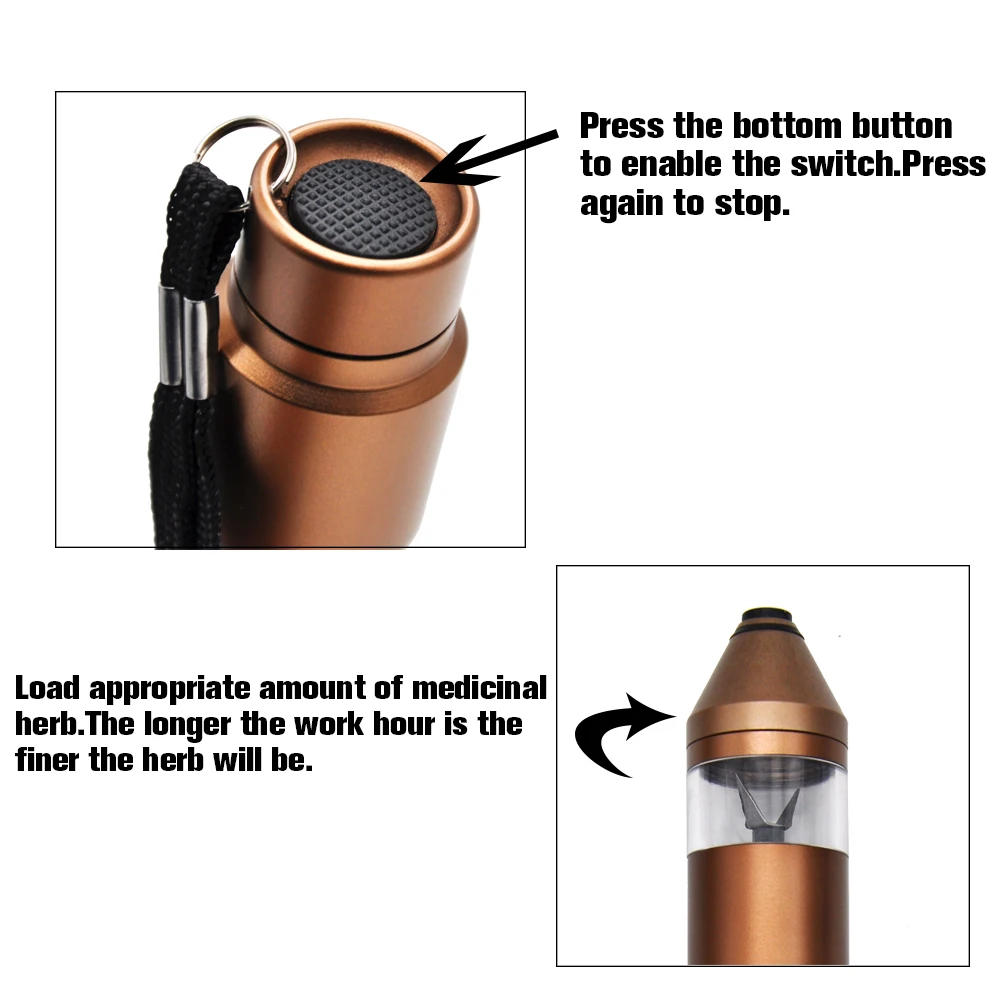 Press the bottom button to enable the switch.Press again to stop.

Load appropriate amount of medicinal herb.The longer the work hour is the finer the herb will be.