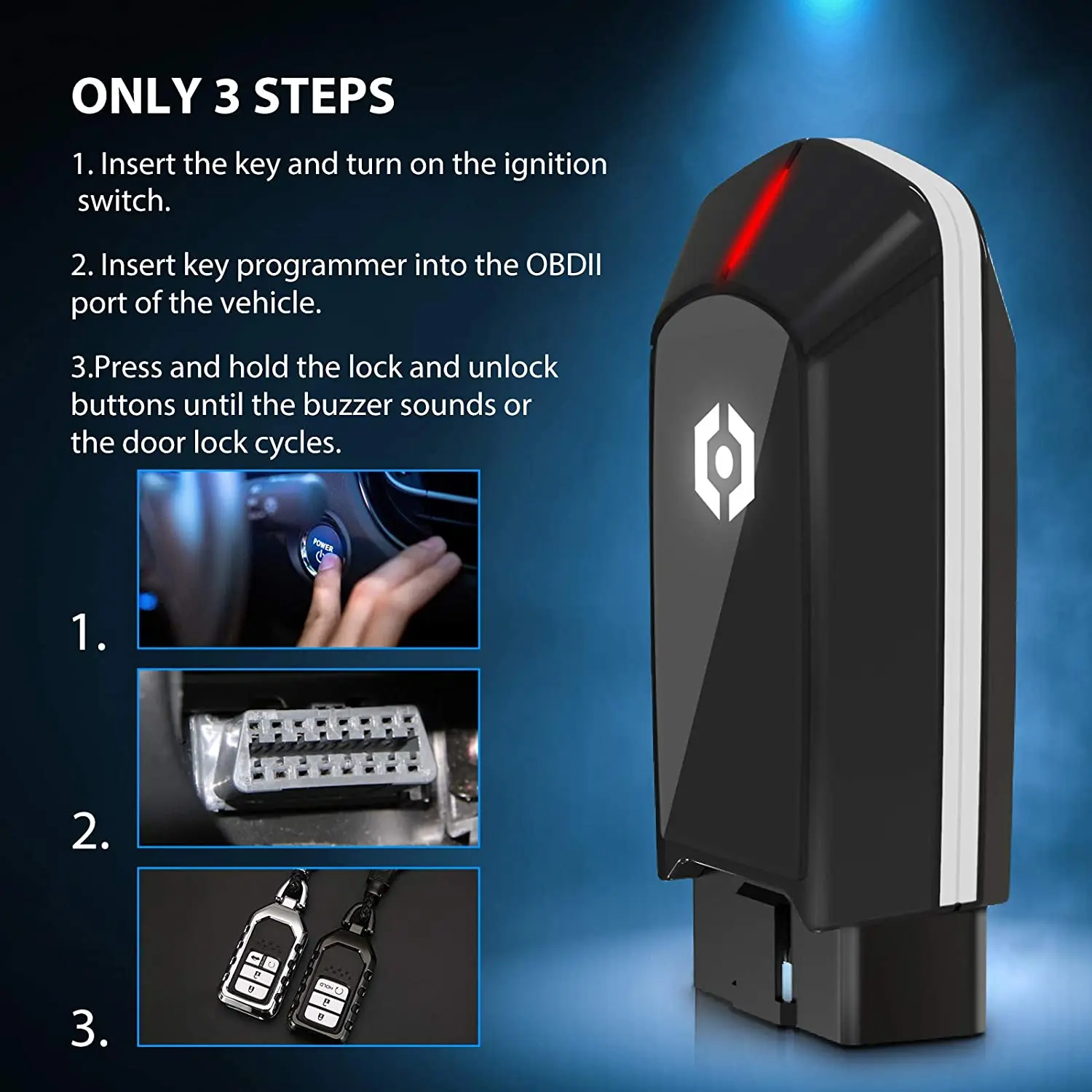 ONLY 3 STEPS

1. Insert the key and turn on the ignition switch.

2. Insert key programmer into the OBDII port of the vehicle.

3.Press and hold the lock and unlock buttons until the buzzer sounds or the door lock cycles.

1.

POWER

2.

3.

HOLD