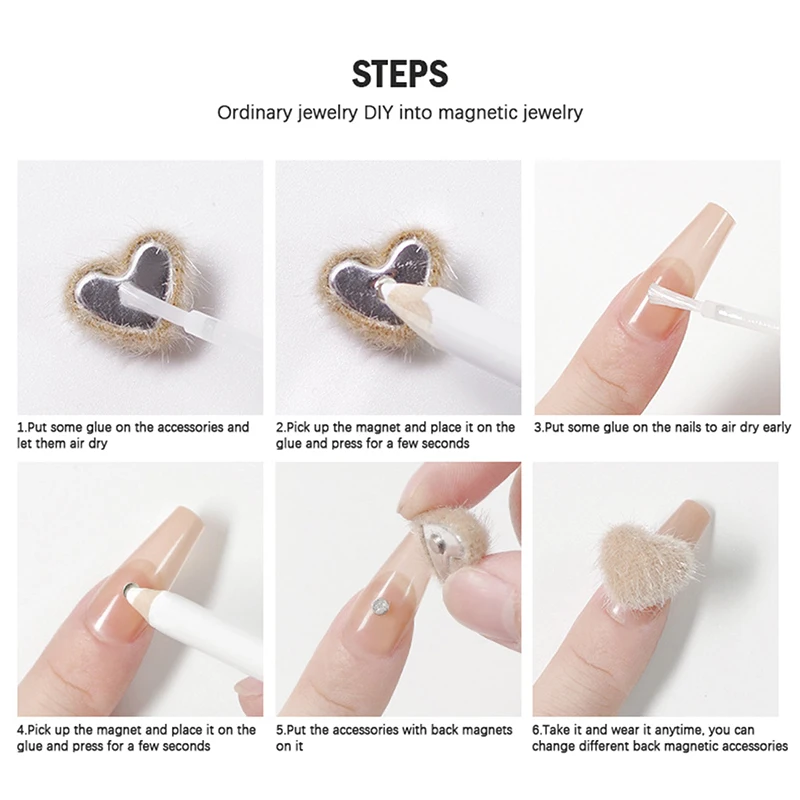 STEPS

Ordinary jewelry DIY into magnetic jewelry

1.Put some glue on the accessories and let them air dry

2.Pick up the magnet and place it on the glue and press for a few seconds

3.Put some glue on the nails to air dry early

4.Pick up the magnet and place it on the glue and press for a few seconds

5.Put the accessories with back magnets on it

6.Take it and wear it anytime, you can change different back magnetic accessories