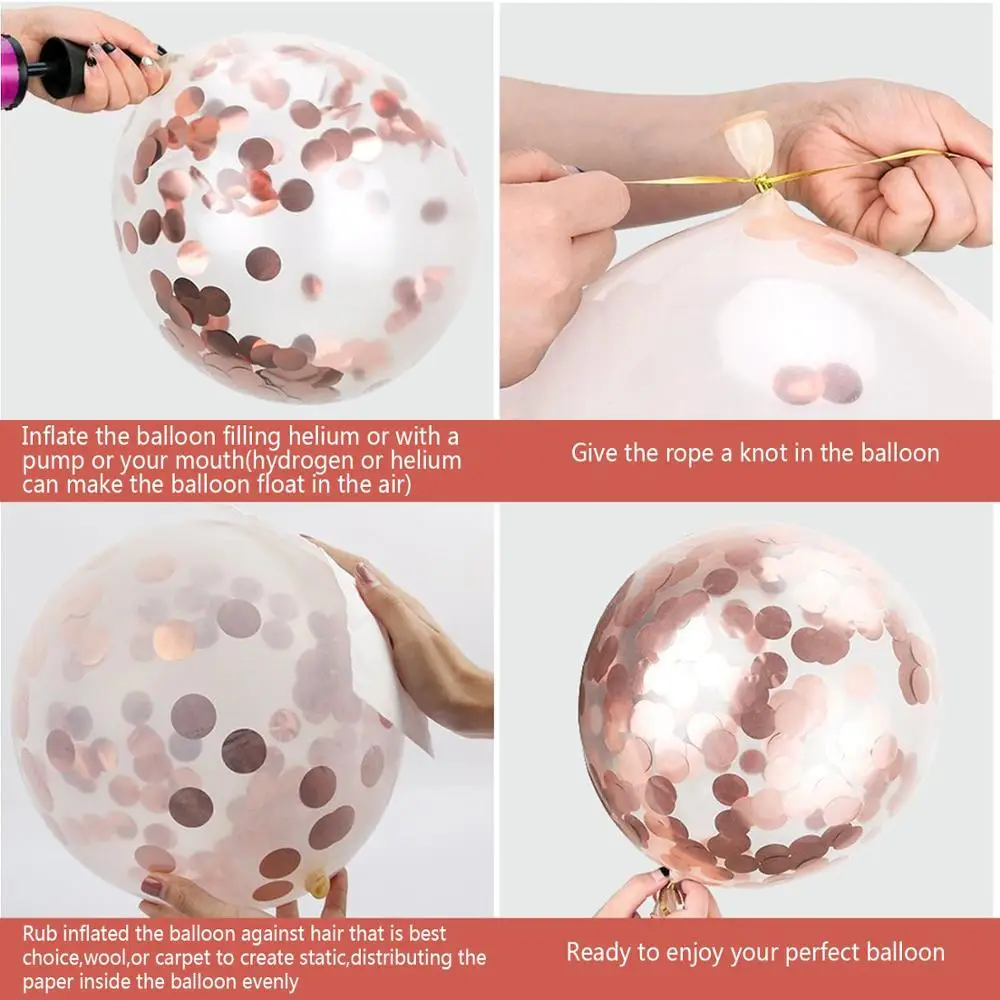 Inflate the balloon filling helium or with a pump or your mouth(hydrogen or helium can make the balloon float in the air)

Give the rope a knot in the balloon

Rub inflated the balloon against hair that is best choice,wool,or carpet to create static,distributing the paper inside the balloon evenly

Ready to enjoy your perfect balloon