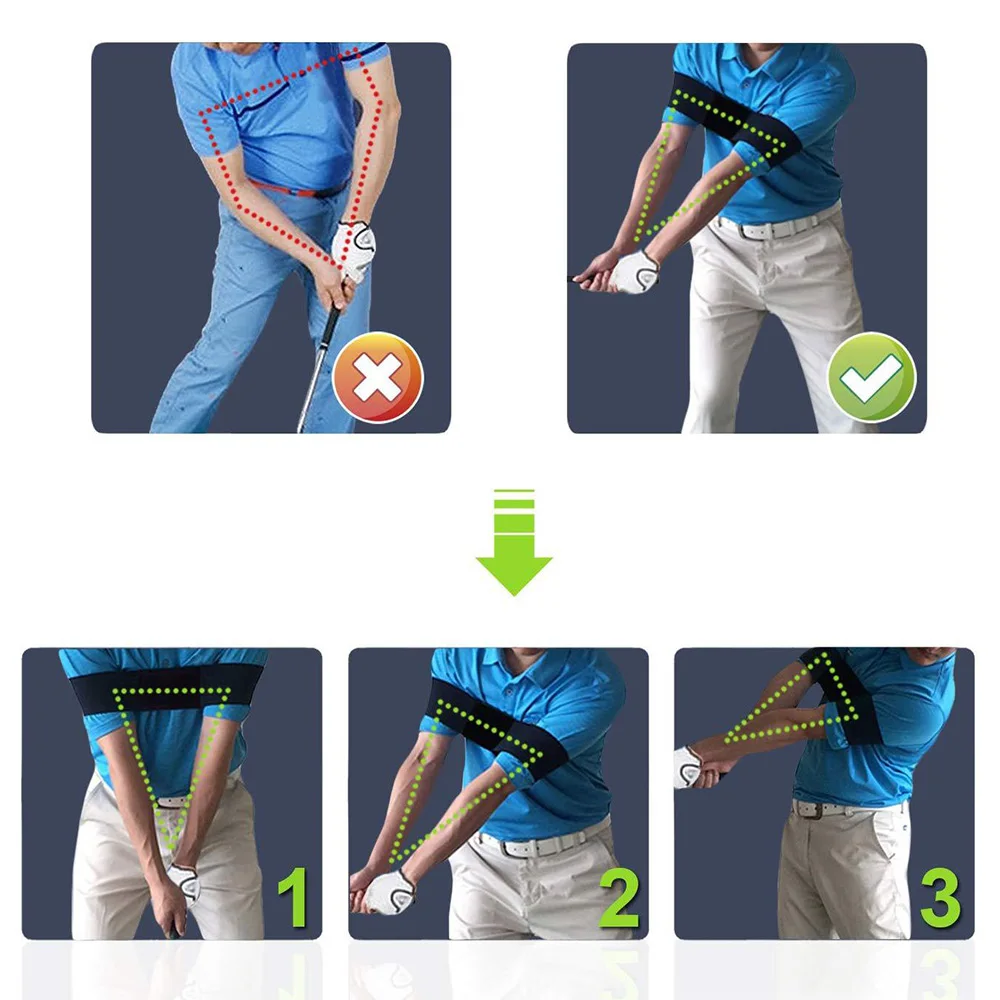 1

2

3