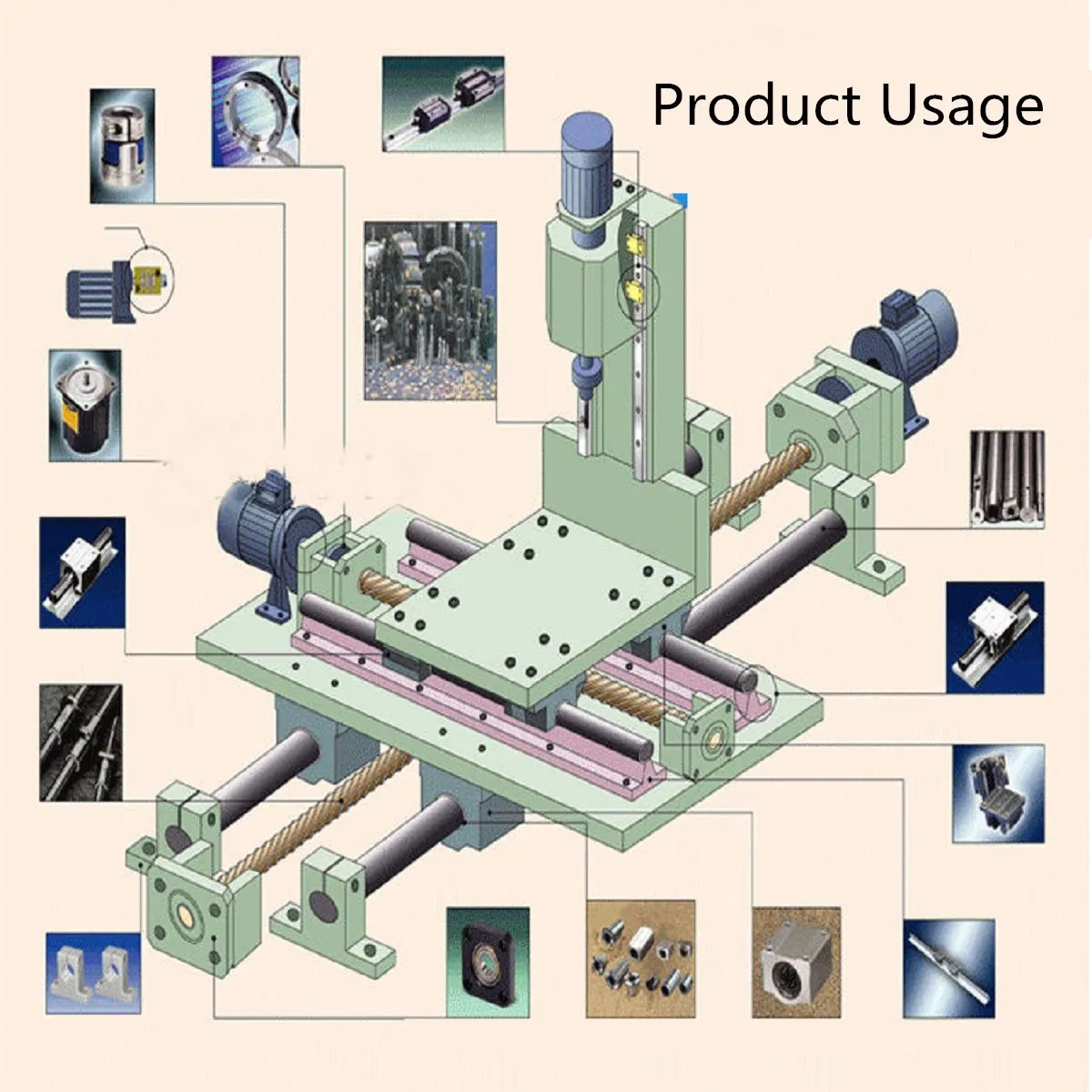 Product Usage