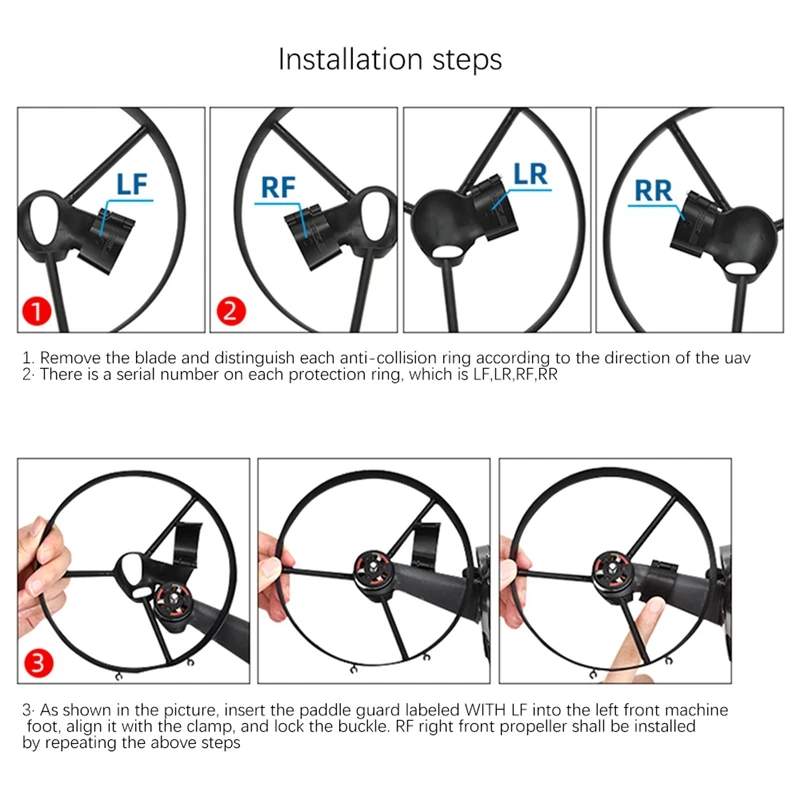 Installation steps

LF

RF

LR

RR

1

2

1. Remove the blade and distinguish each anti-collision ring according to the direction of the uav
2· There is a serial number on each protection ring, which is LF,LR,RF,RR

3

3· As shown in the picture, insert the paddle guard labeled WITH LF into the left front machine foot, align it with the clamp, and lock the buckle. RF right front propeller shall be installed by repeating the above steps