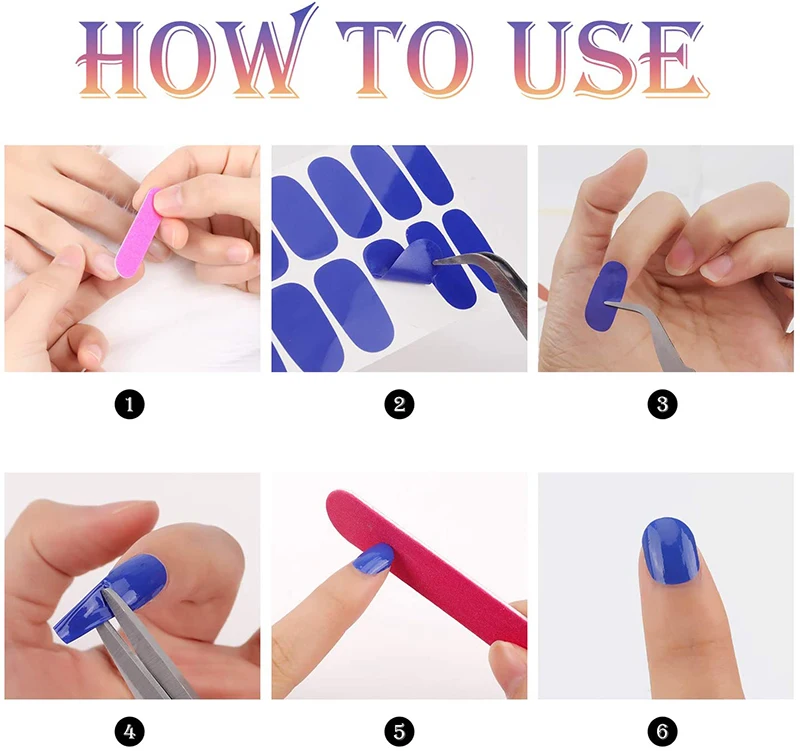 HOW TO USE

1

2

3

4

5

6