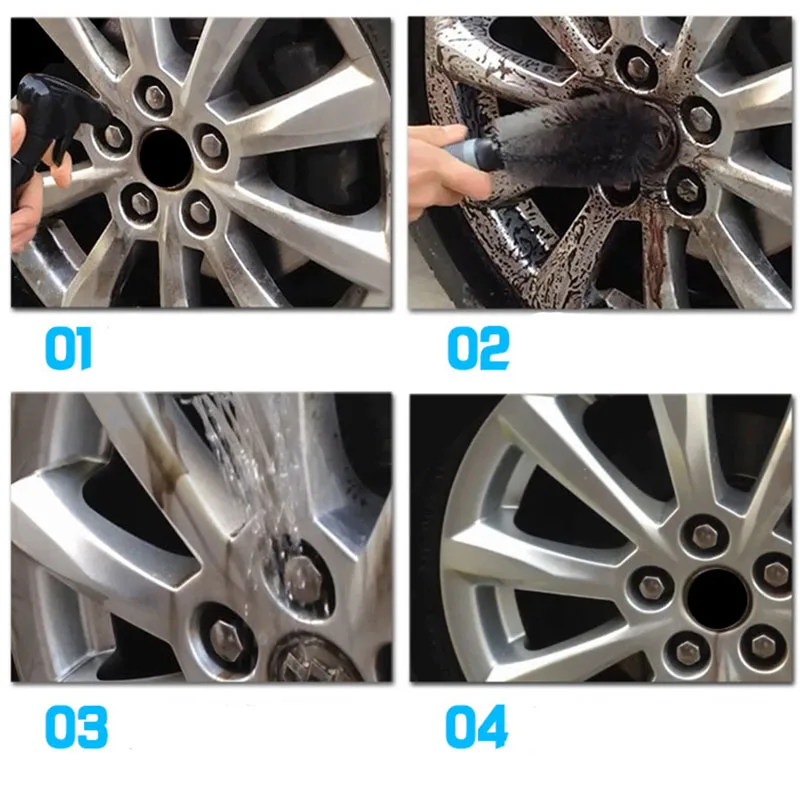 01

02

03

04