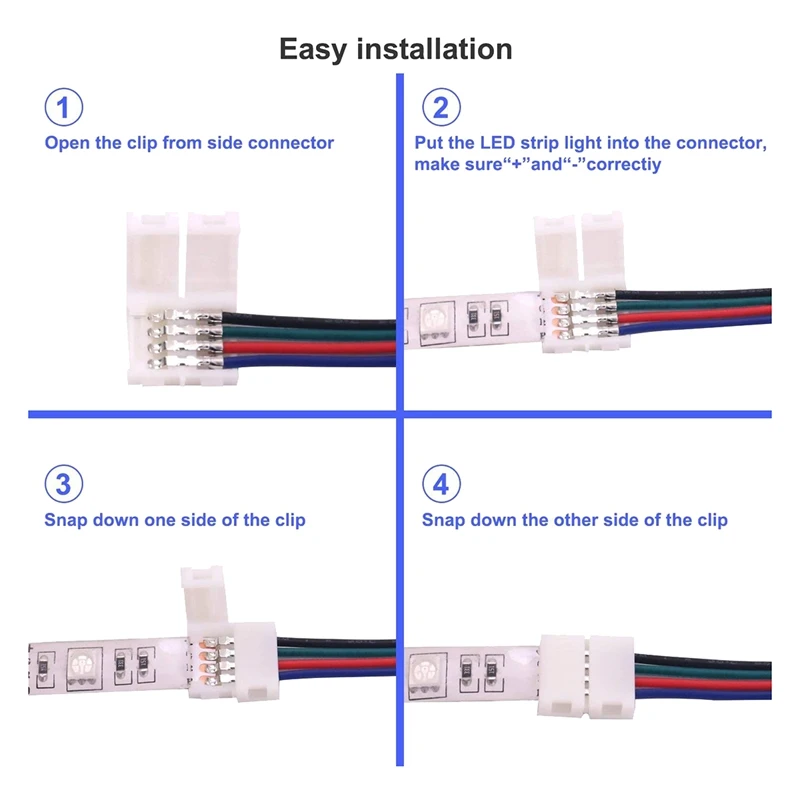 Easy installation

1
Open the clip from side connector

2
Put the LED strip light into the connector, make sure“+”and“-”correctiy

3
Snap down one side of the clip

4
Snap down the other side of the clip